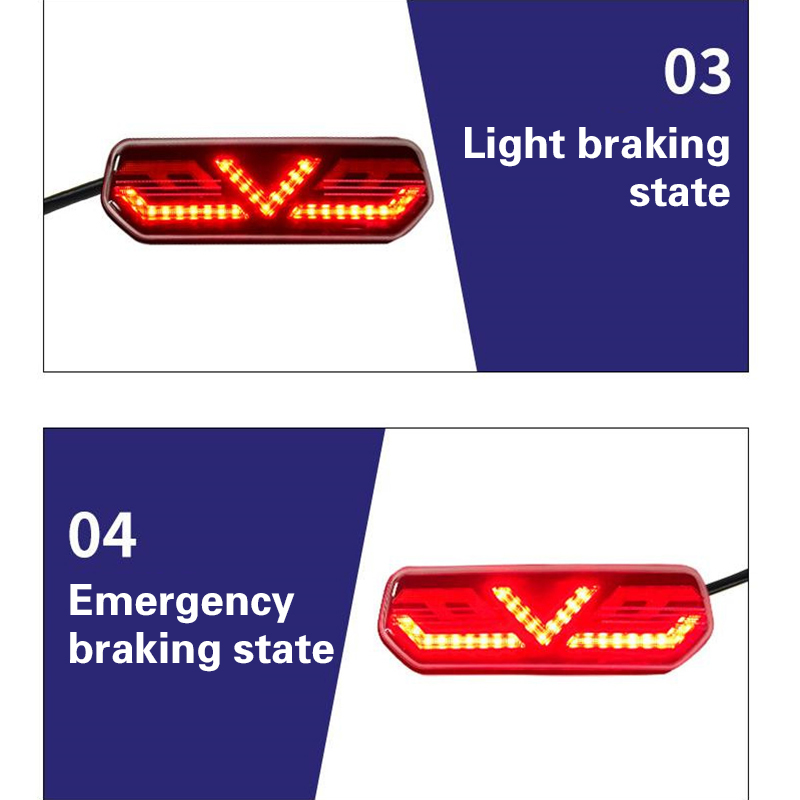 03
Light braking state

04
Emergency braking state