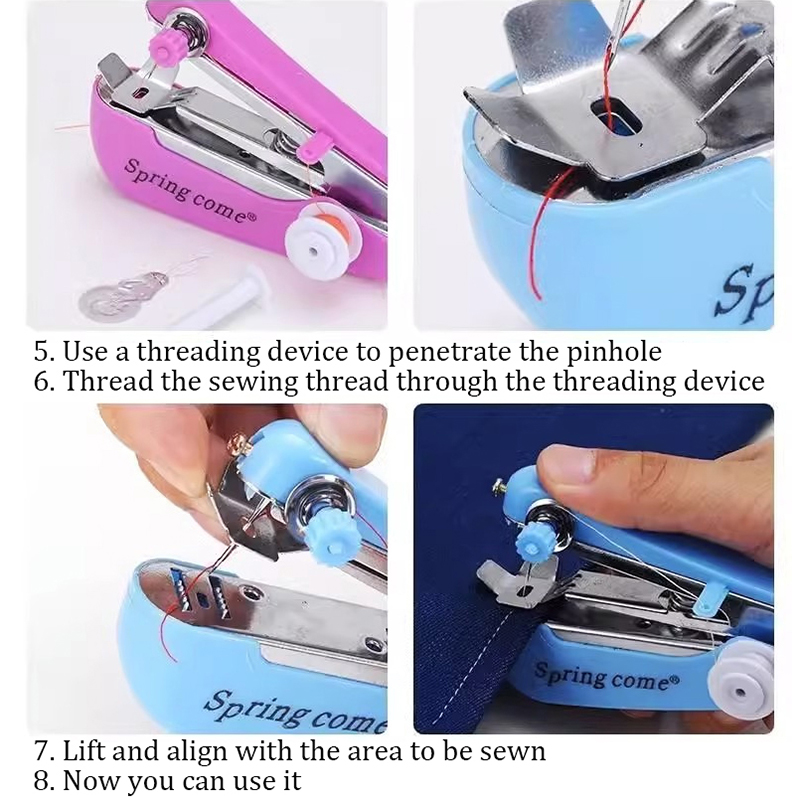 Spring come®

Sp

5. Use a threading device to penetrate the pinhole
6. Thread the sewing thread through the threading device

Spring come

Spring come®

7. Lift and align with the area to be sewn
8. Now you can use it