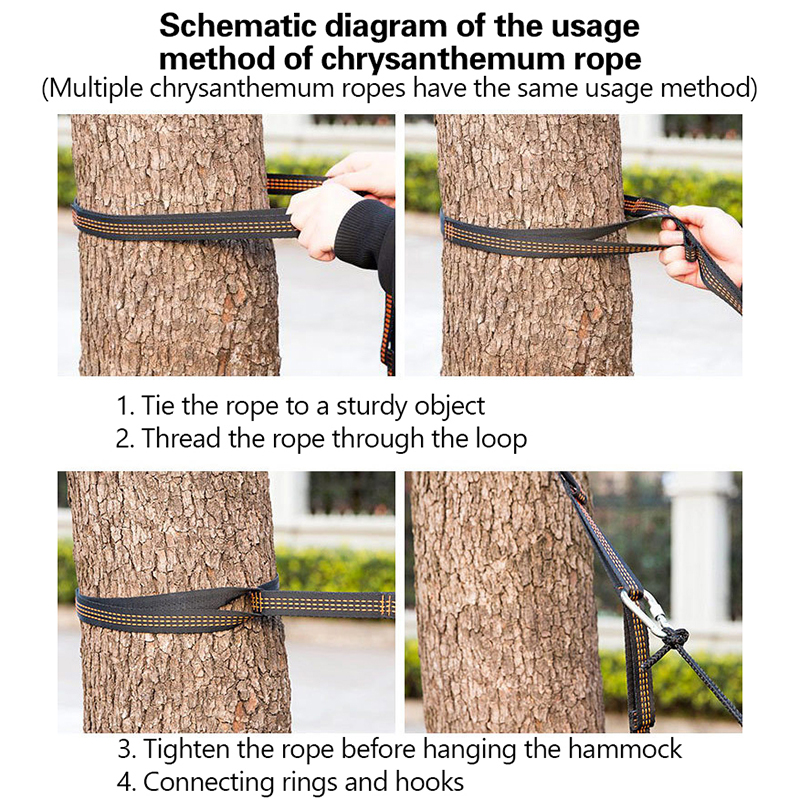 Schematic diagram of the usage method of chrysanthemum rope
(Multiple chrysanthemum ropes have the same usage method)

1. Tie the rope to a sturdy object
2. Thread the rope through the loop

3. Tighten the rope before hanging the hammock
4. Connecting rings and hooks