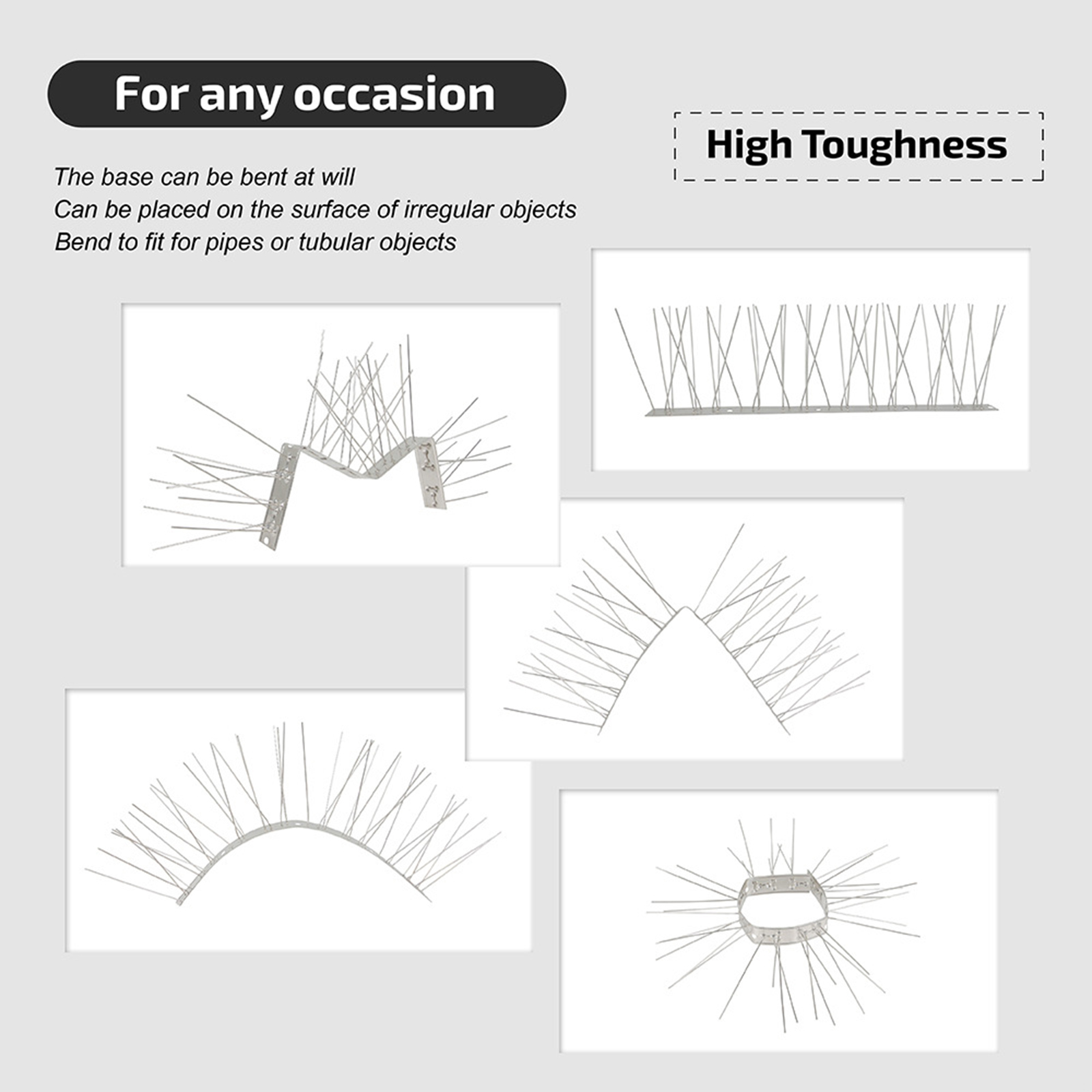 For any occasion

High Toughness

The base can be bent at will
Can be placed on the surface of irregular objects
Bend to fit for pipes or tubular objects