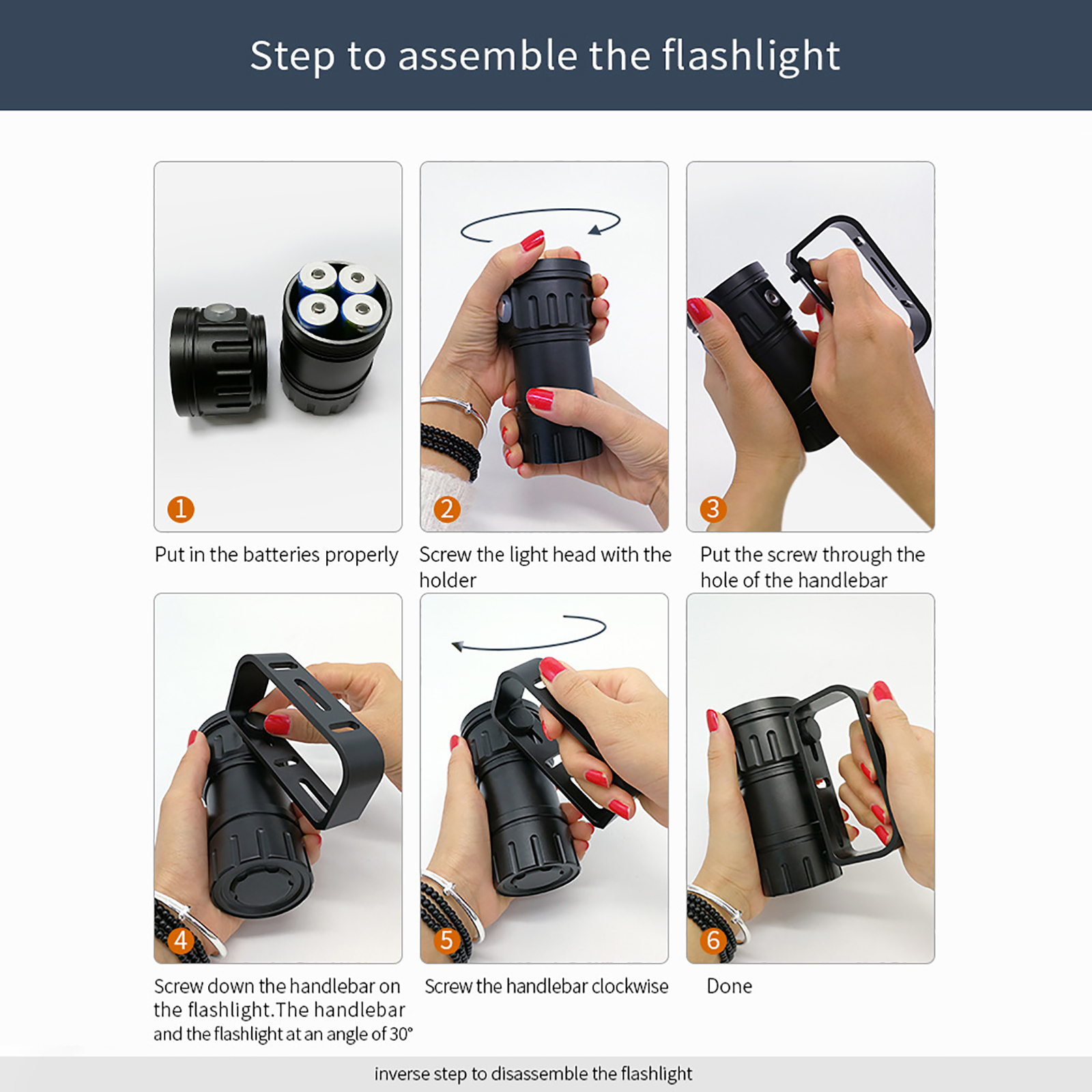 Step to assemble the flashlight

1

Put in the batteries properly

2

Screw the light head with the holder

3

Put the screw through the hole of the handlebar

4

Screw down the handlebar on the flashlight.The handlebar and the flashlight at an angle of 30°

5

Screw the handlebar clockwise

6

Done

inverse step to disassemble the flashlight