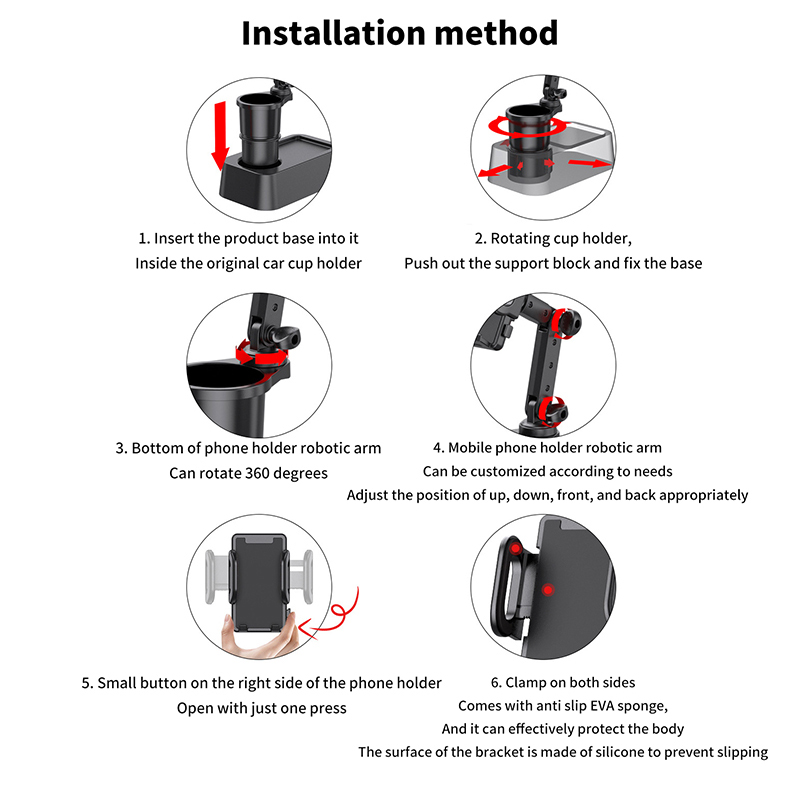 Installation method

1. Insert the product base into it
Inside the original car cup holder

2. Rotating cup holder,
Push out the support block and fix the base

3. Bottom of phone holder robotic arm
Can rotate 360 degrees

4. Mobile phone holder robotic arm
Can be customized according to needs
Adjust the position of up, down, front, and back appropriately

5. Small button on the right side of the phone holder
Open with just one press

6. Clamp on both sides
Comes with anti slip EVA sponge,
And it can effectively protect the body
The surface of the bracket is made of silicone to prevent slipping