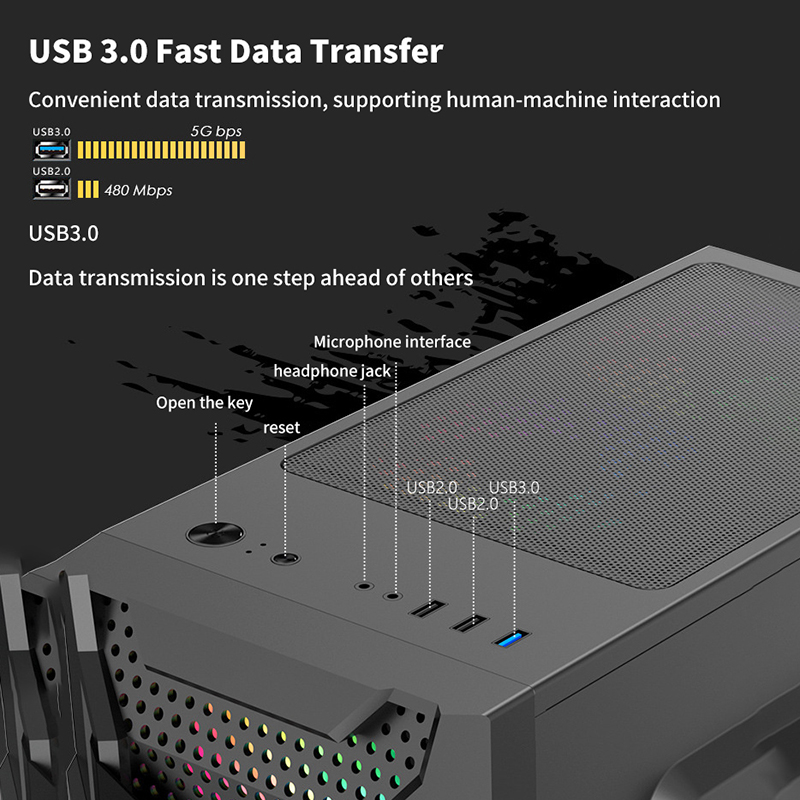 USB 3.0 Fast Data Transfer

Convenient data transmission, supporting human-machine interaction

USB3.0 5G bps

USB2.0 480 Mbps

USB3.0

Data transmission is one step ahead of others

Microphone interface

headphone jack

Open the key

reset

USB2.0

USB2.0

USB3.0