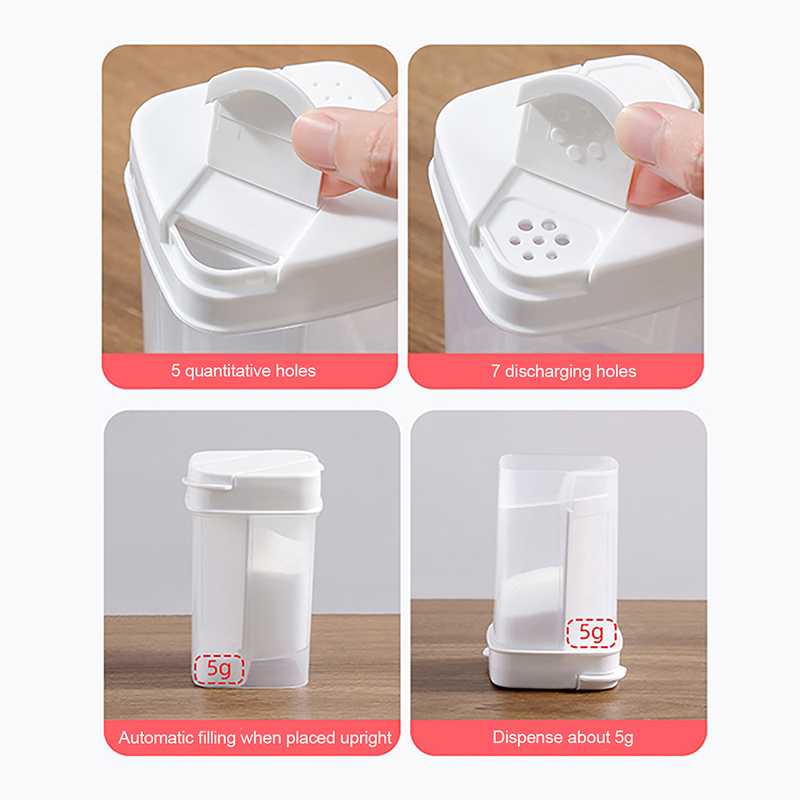 5 quantitative holes

7 discharging holes

5g

Automatic filling when placed upright

5g

Dispense about 5g