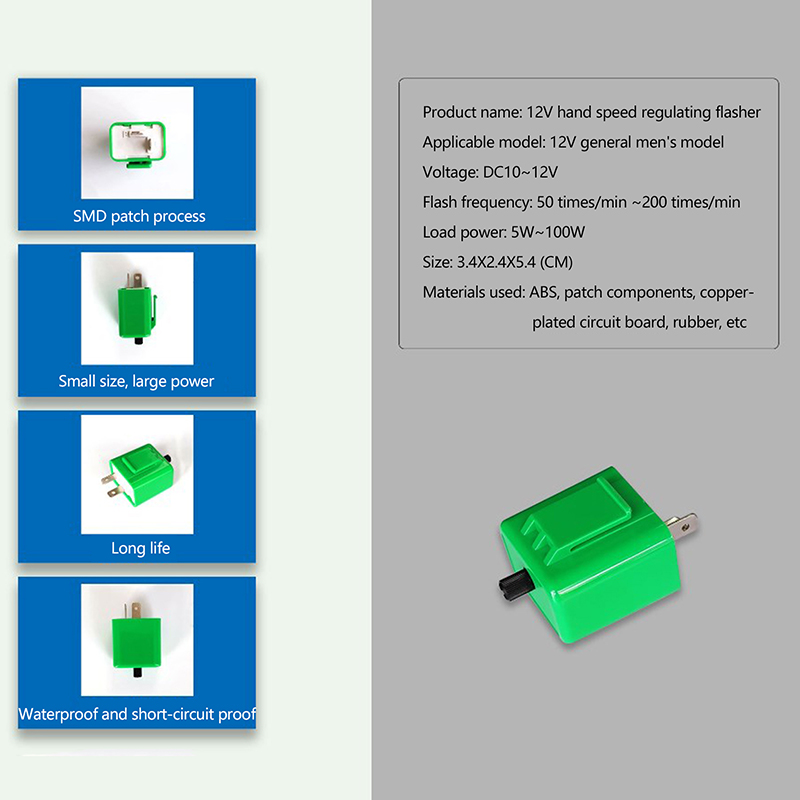 SMD patch process

Small size, large power

Long life

Waterproof and short-circuit proof

Product name: 12V hand speed regulating flasher
Applicable model: 12V general men's model
Voltage: DC10~12V
Flash frequency: 50 times/min ~200 times/min
Load power: 5W~100W
Size: 3.4X2.4X5.4 (CM)
Materials used: ABS, patch components, copper-plated circuit board, rubber, etc