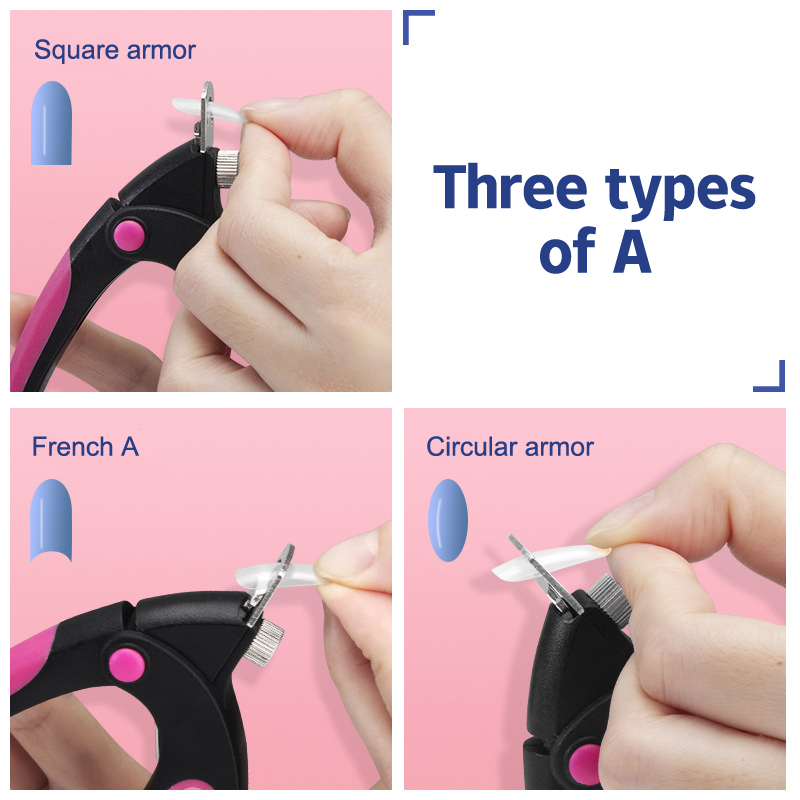 Square armor

Three types of A

French A

Circular armor