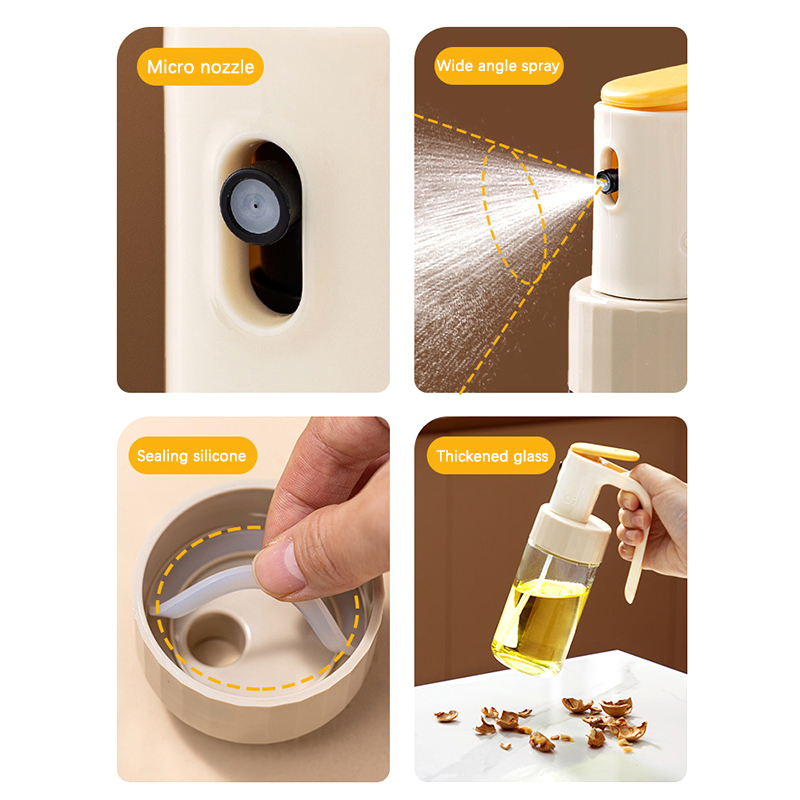 Micro nozzle

Wide angle spray

Sealing silicone

Thickened glass