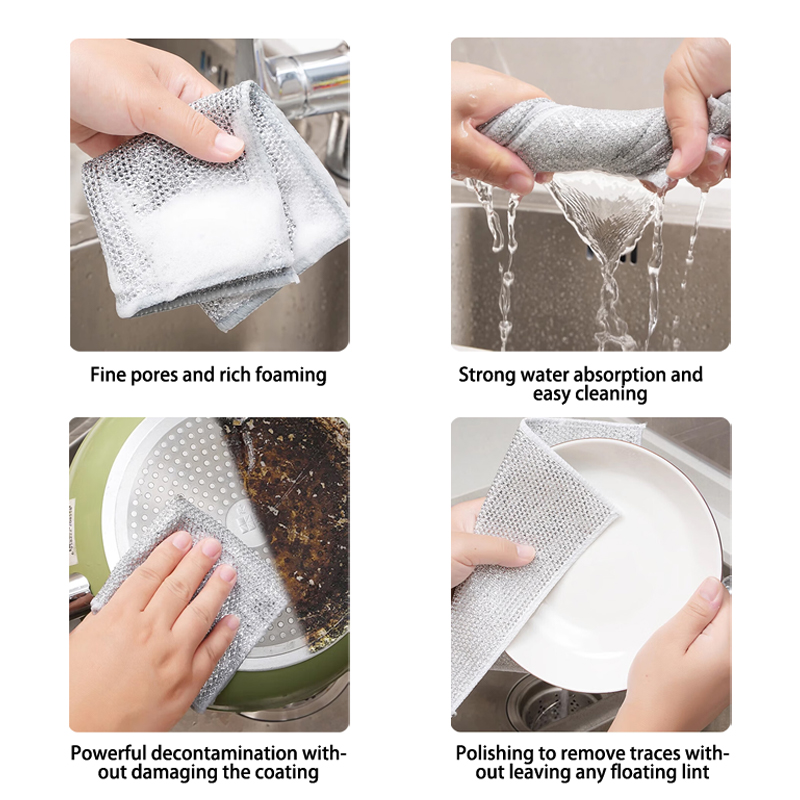 Fine pores and rich foaming

Strong water absorption and easy cleaning

Powerful decontamination without damaging the coating

Polishing to remove traces without leaving any floating lint