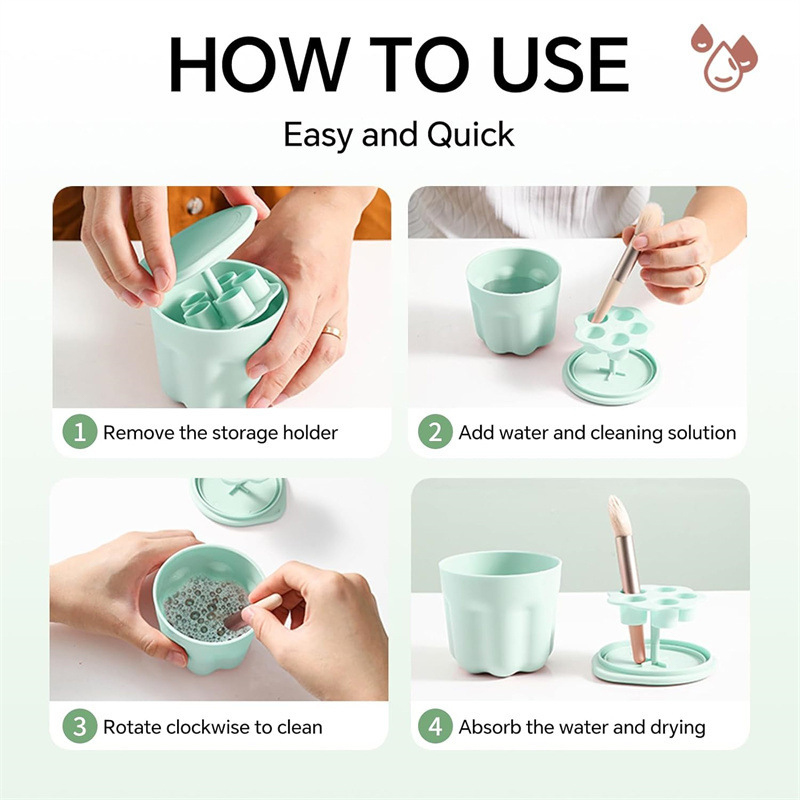 HOW TO USE

Easy and Quick

1 Remove the storage holder

2 Add water and cleaning solution

3 Rotate clockwise to clean

4 Absorb the water and drying