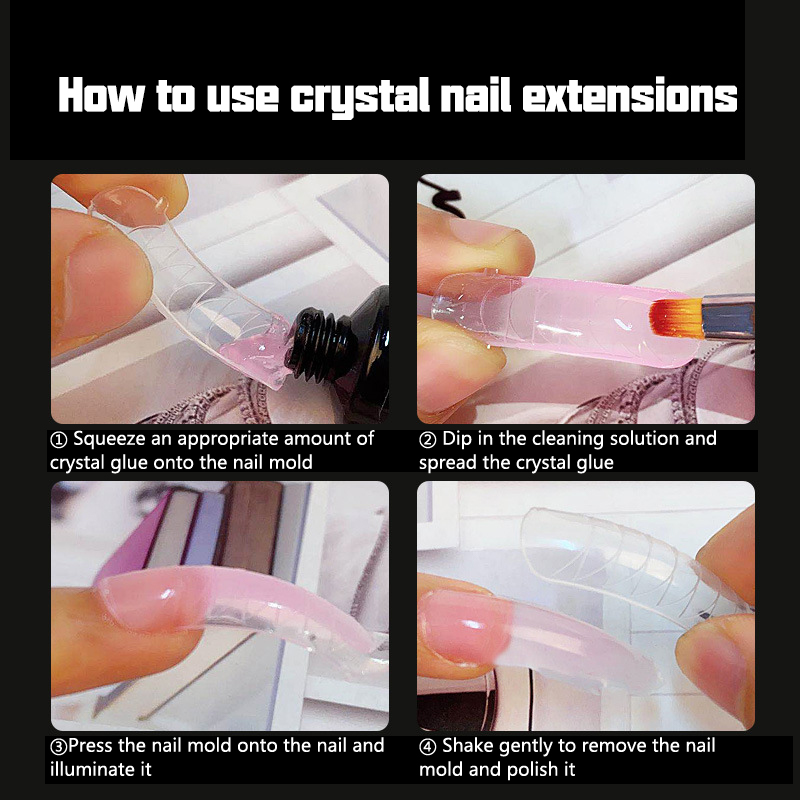 How to use crystal nail extensions

① Squeeze an appropriate amount of crystal glue onto the nail mold

② Dip in the cleaning solution and spread the crystal glue

③Press the nail mold onto the nail and illuminate it

④ Shake gently to remove the nail mold and polish it