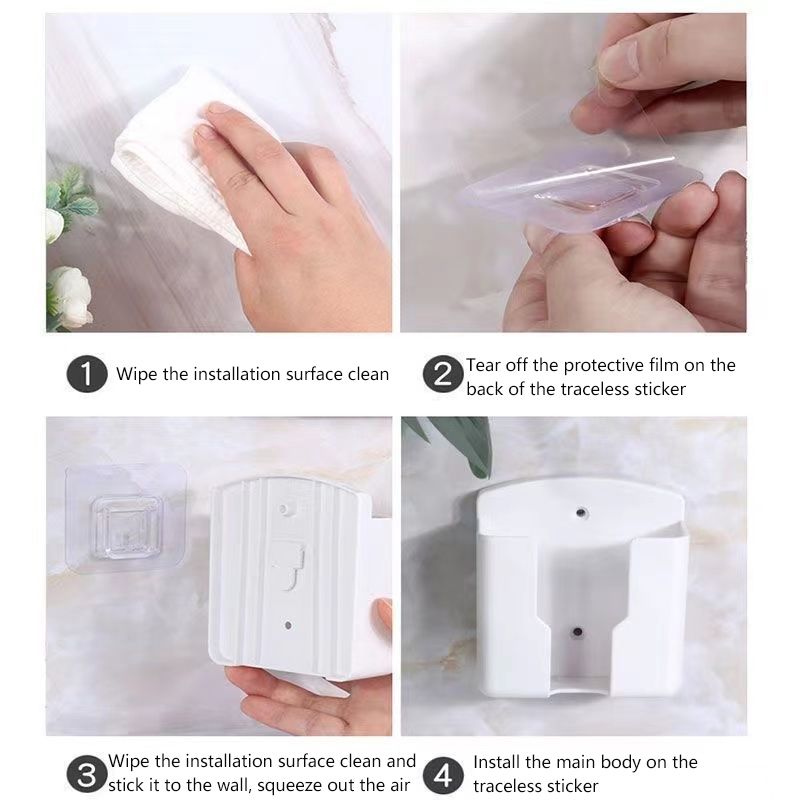 1 Wipe the installation surface clean

2 Tear off the protective film on the back of the traceless sticker

3 Wipe the installation surface clean and stick it to the wall, squeeze out the air

4 Install the main body on the traceless sticker