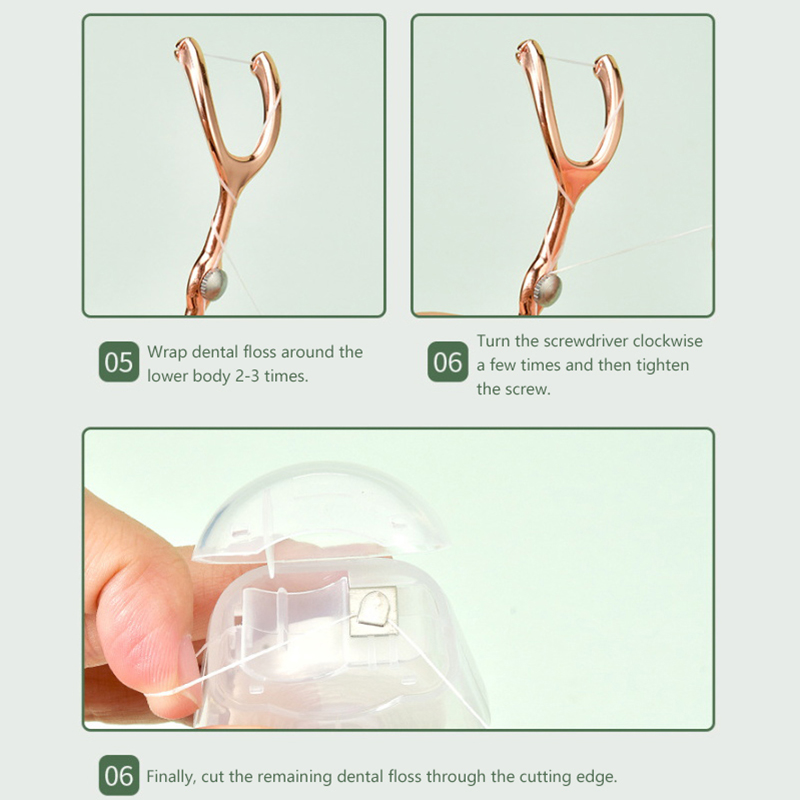 05 Wrap dental floss around the lower body 2-3 times.

06 Turn the screwdriver clockwise a few times and then tighten the screw.

06 Finally, cut the remaining dental floss through the cutting edge.