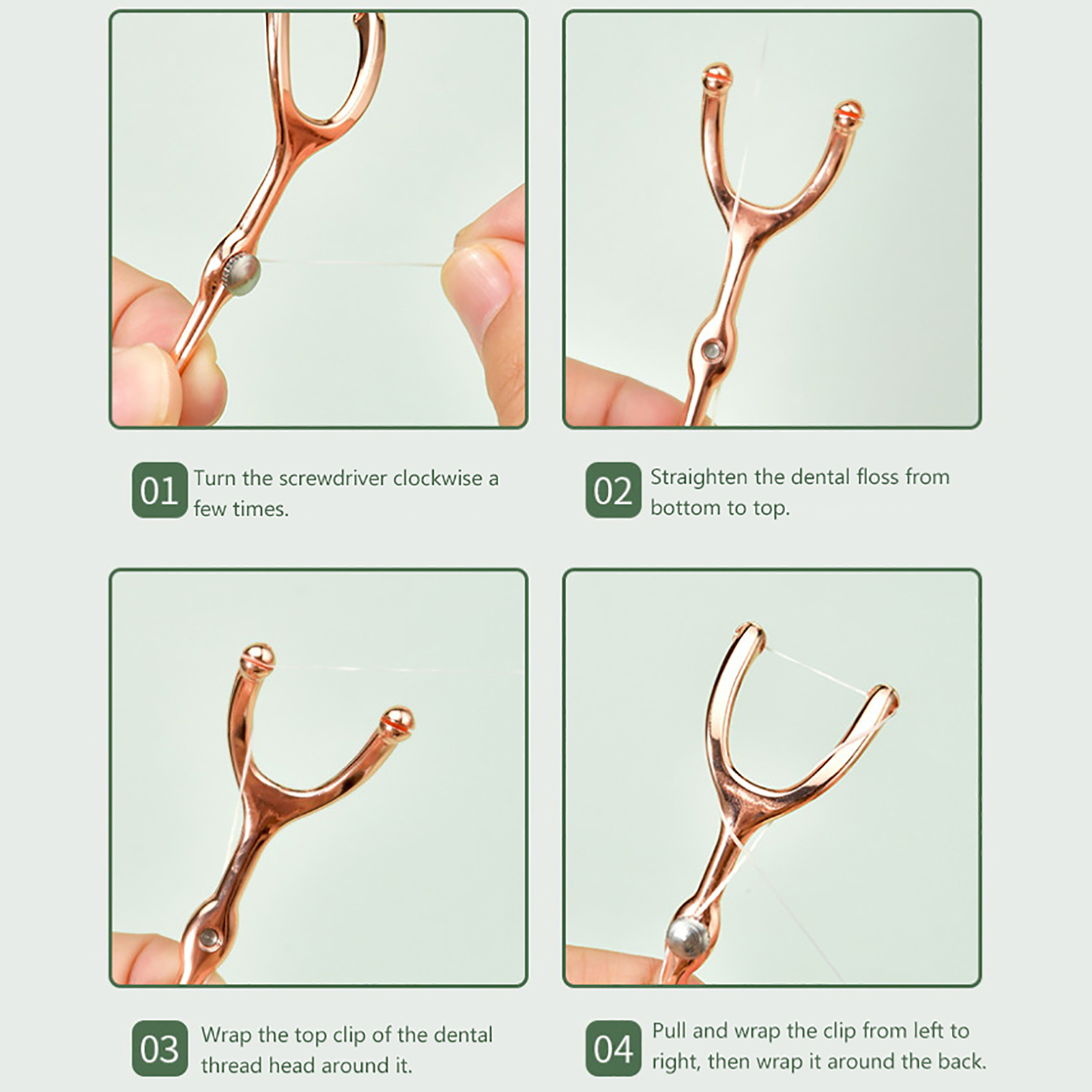 01 Turn the screwdriver clockwise a few times.

02 Straighten the dental floss from bottom to top.

03 Wrap the top clip of the dental thread head around it.

04 Pull and wrap the clip from left to right, then wrap it around the back.