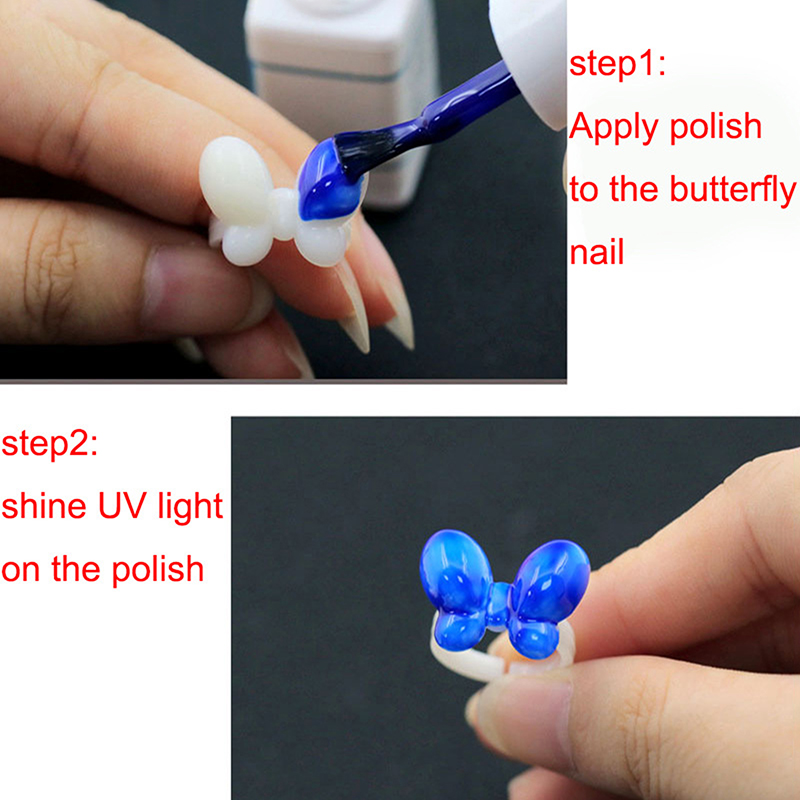 step1:
Apply polish to the butterfly nail

step2:
shine UV light on the polish