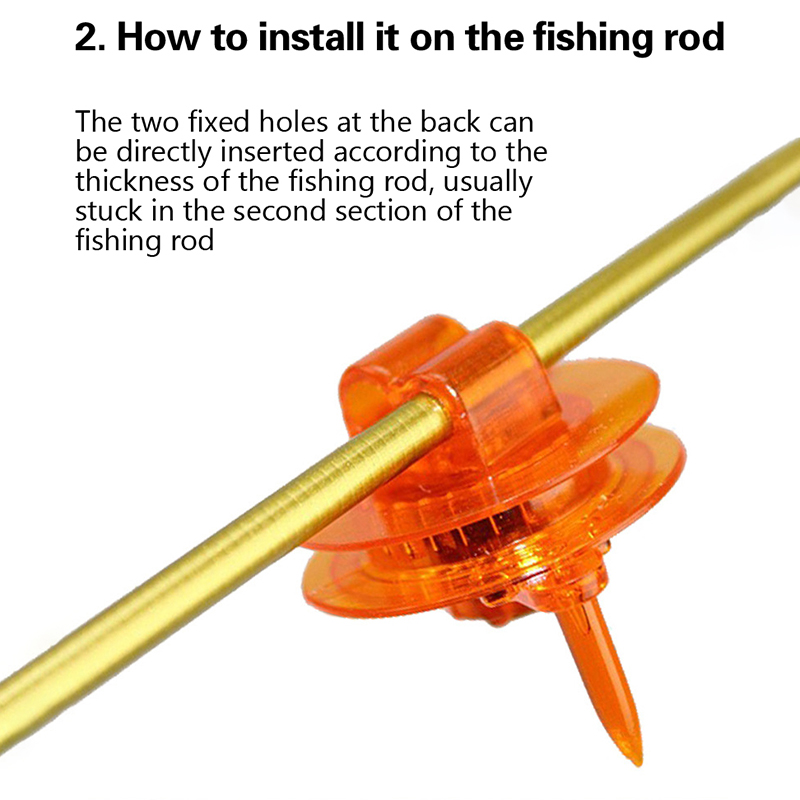 2. How to install it on the fishing rod

The two fixed holes at the back can be directly inserted according to the thickness of the fishing rod, usually stuck in the second section of the fishing rod