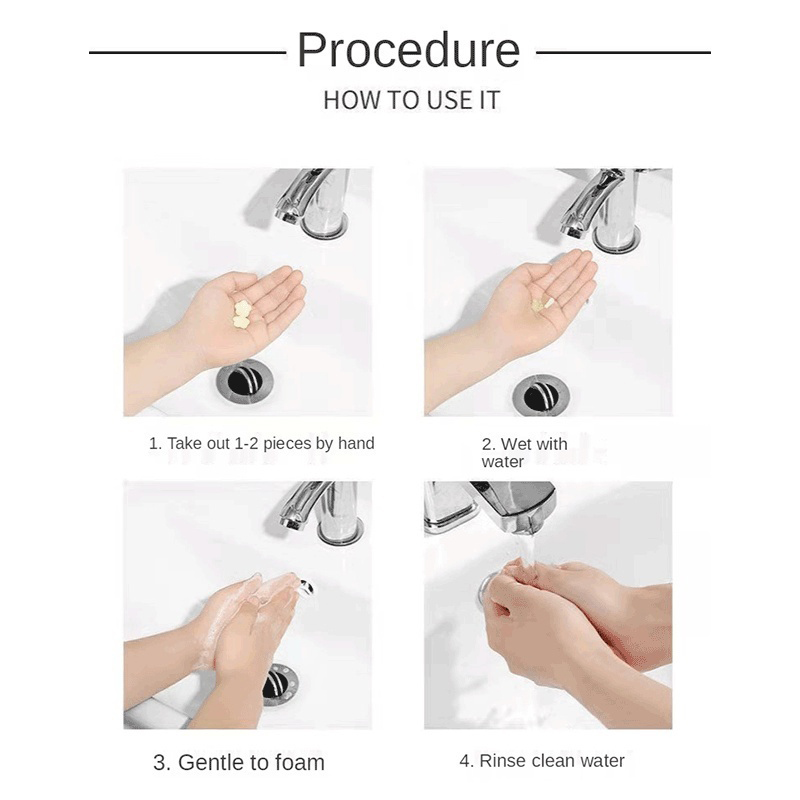 Procedure

HOW TO USE IT

1. Take out 1-2 pieces by hand

2. Wet with water

3. Gentle to foam

4. Rinse clean water