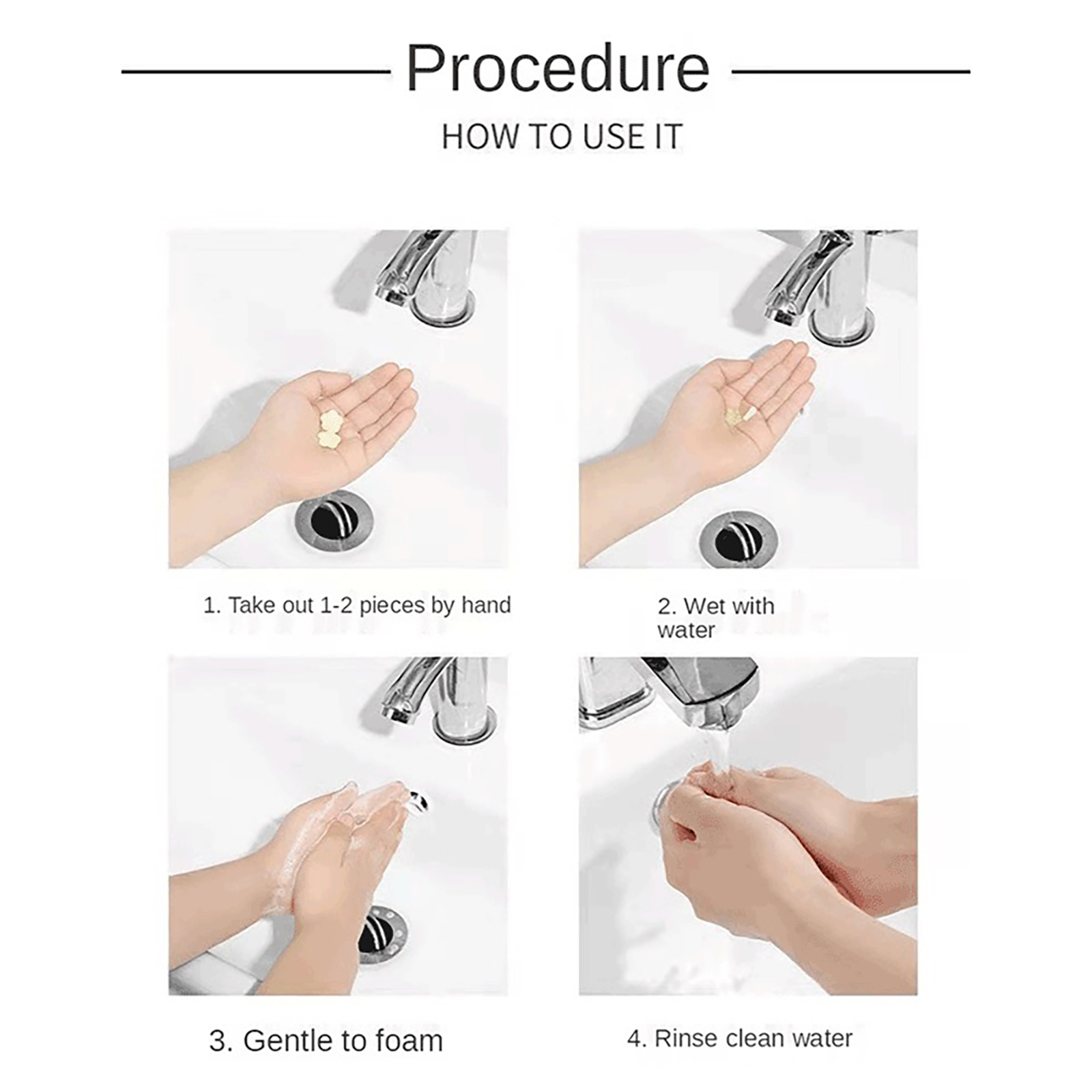 Procedure

HOW TO USE IT

1. Take out 1-2 pieces by hand

2. Wet with water

3. Gentle to foam

4. Rinse clean water