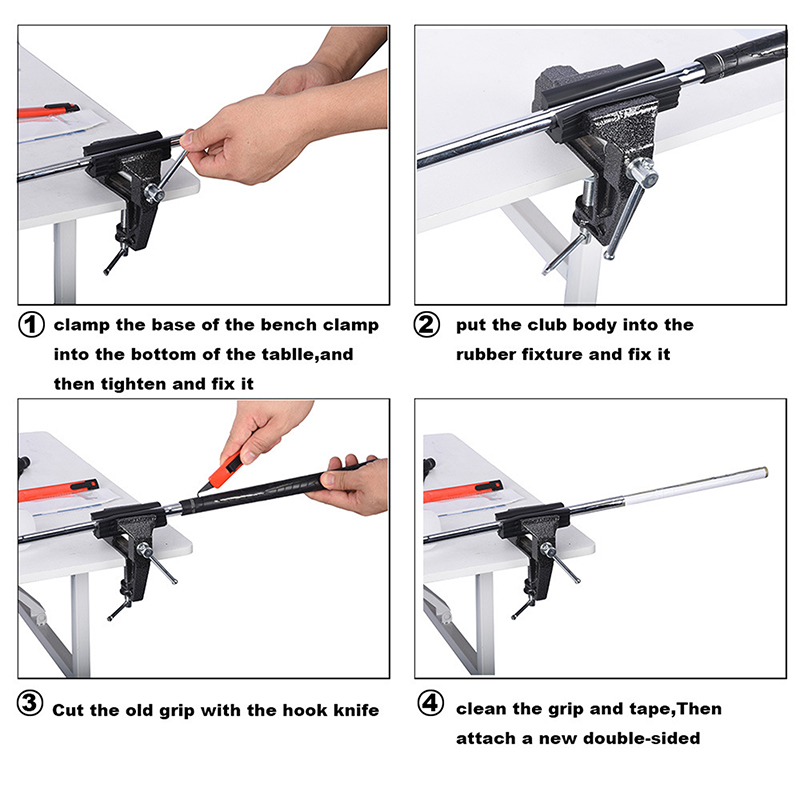 ① clamp the base of the bench clamp into the bottom of the tablle,and then tighten and fix it

② put the club body into the rubber fixture and fix it

③ Cut the old grip with the hook knife

④ clean the grip and tape,Then attach a new double-sided