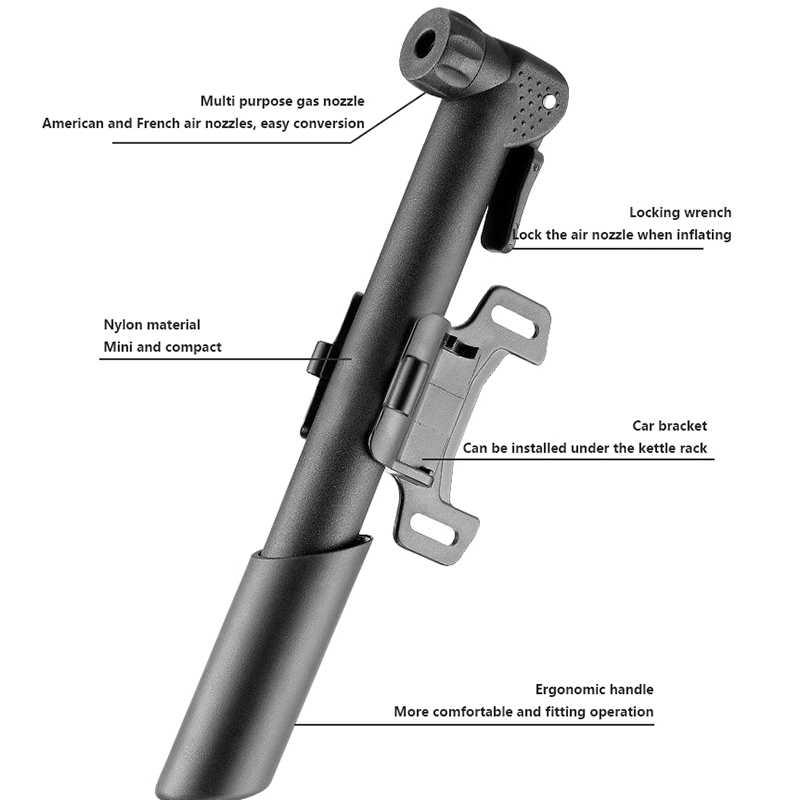 Multi purpose gas nozzle
American and French air nozzles, easy conversion

Locking wrench
Lock the air nozzle when inflating

Nylon material
Mini and compact

Car bracket
Can be installed under the kettle rack

Ergonomic handle
More comfortable and fitting operation