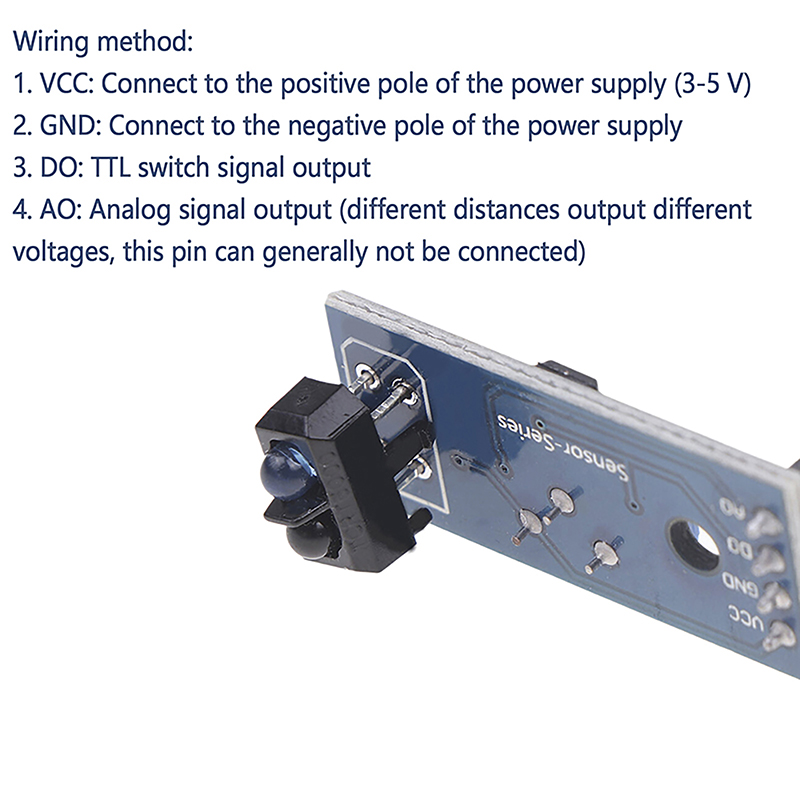 Wiring method:
1. VCC: Connect to the positive pole of the power supply (3-5 V)
2. GND: Connect to the negative pole of the power supply
3. DO: TTL switch signal output
4. AO: Analog signal output (different distances output different voltages, this pin can generally not be connected)

Sensor-Series
AO
DO
GND
VCC