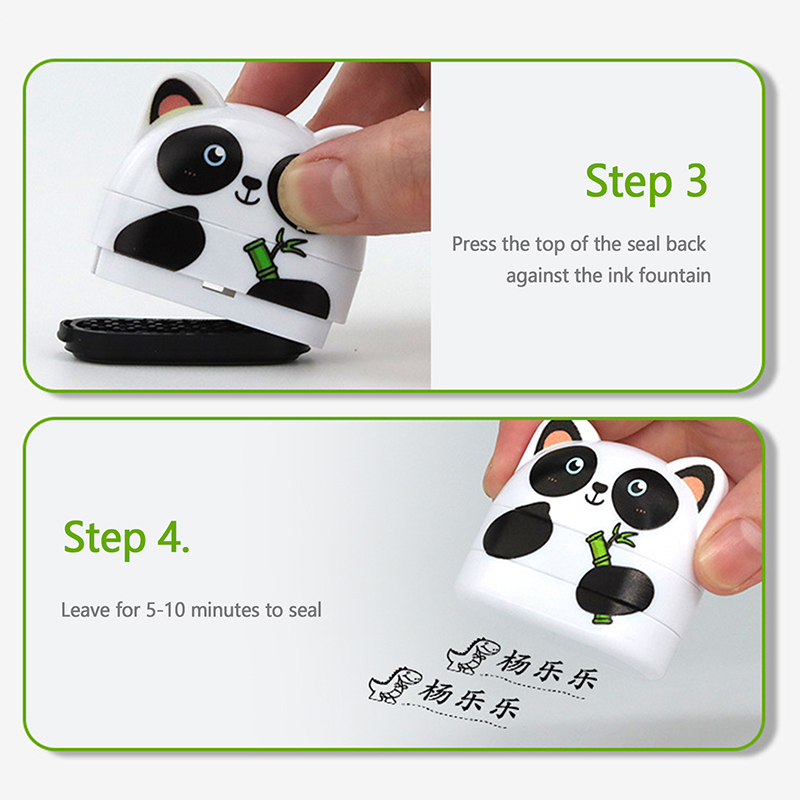 Step 3

Press the top of the seal back against the ink fountain

Step 4.

Leave for 5-10 minutes to seal

杨乐乐

杨乐乐