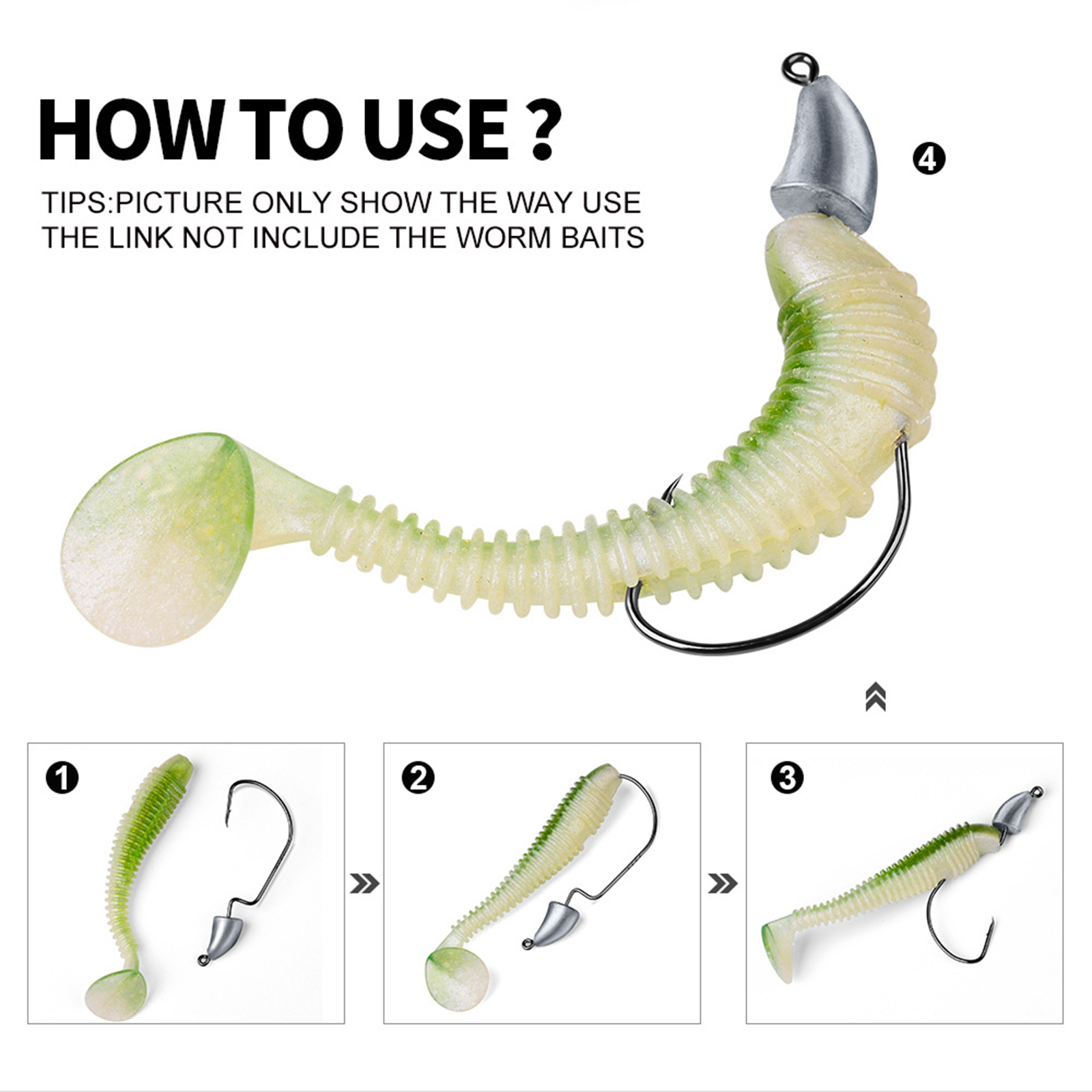 HOW TO USE ?

TIPS:PICTURE ONLY SHOW THE WAY USE THE LINK NOT INCLUDE THE WORM BAITS

4

1

2

3