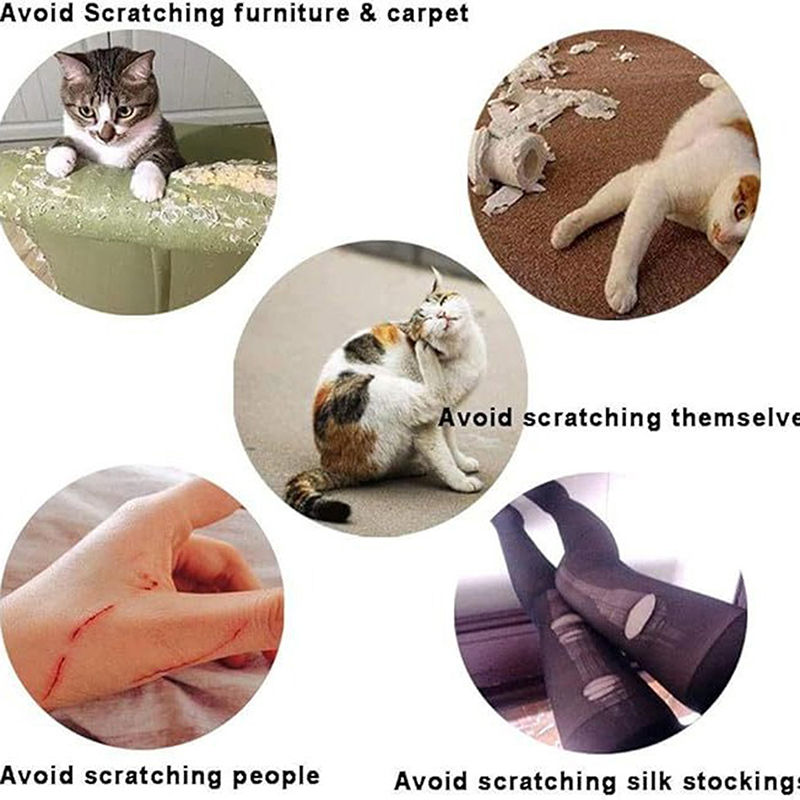 Avoid Scratching furniture & carpet

Avoid scratching themselve

Avoid scratching people

Avoid scratching silk stockings