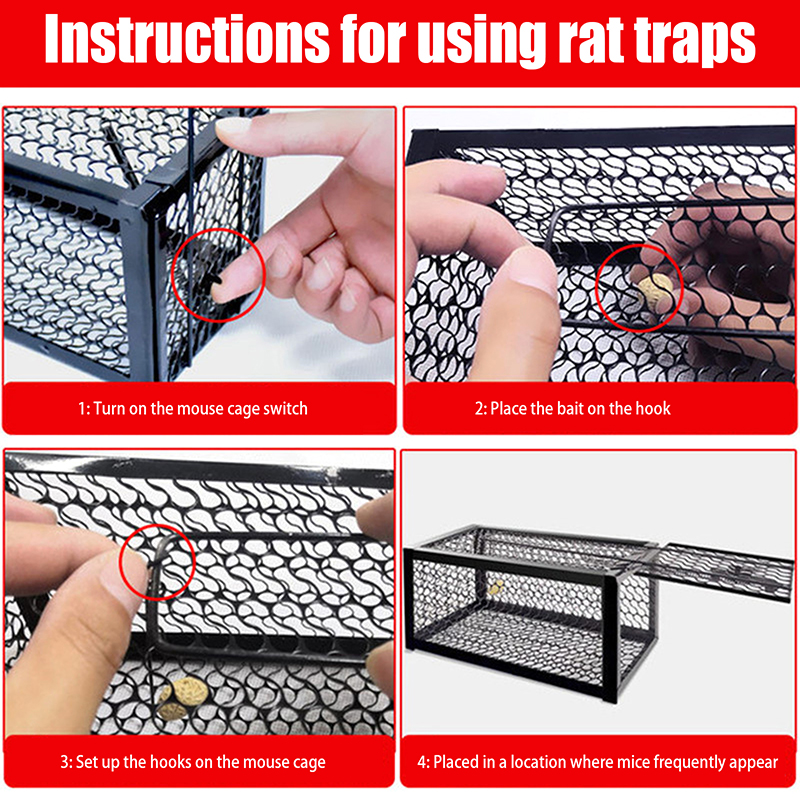 Instructions for using rat traps

1: Turn on the mouse cage switch

2: Place the bait on the hook

3: Set up the hooks on the mouse cage

4: Placed in a location where mice frequently appear