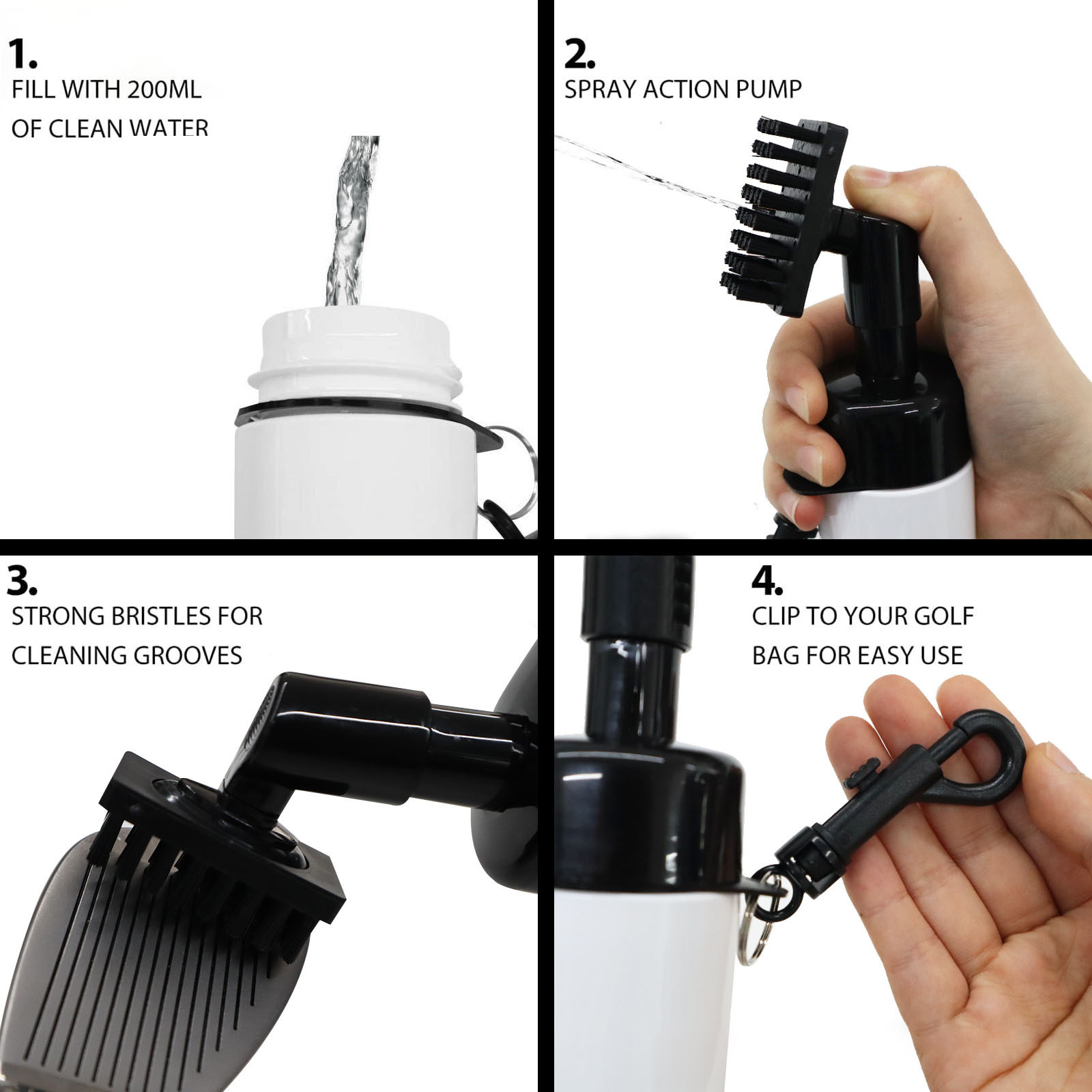 1.
FILL WITH 200ML OF CLEAN WATER

2.
SPRAY ACTION PUMP

3.
STRONG BRISTLES FOR CLEANING GROOVES

4.
CLIP TO YOUR GOLF BAG FOR EASY USE