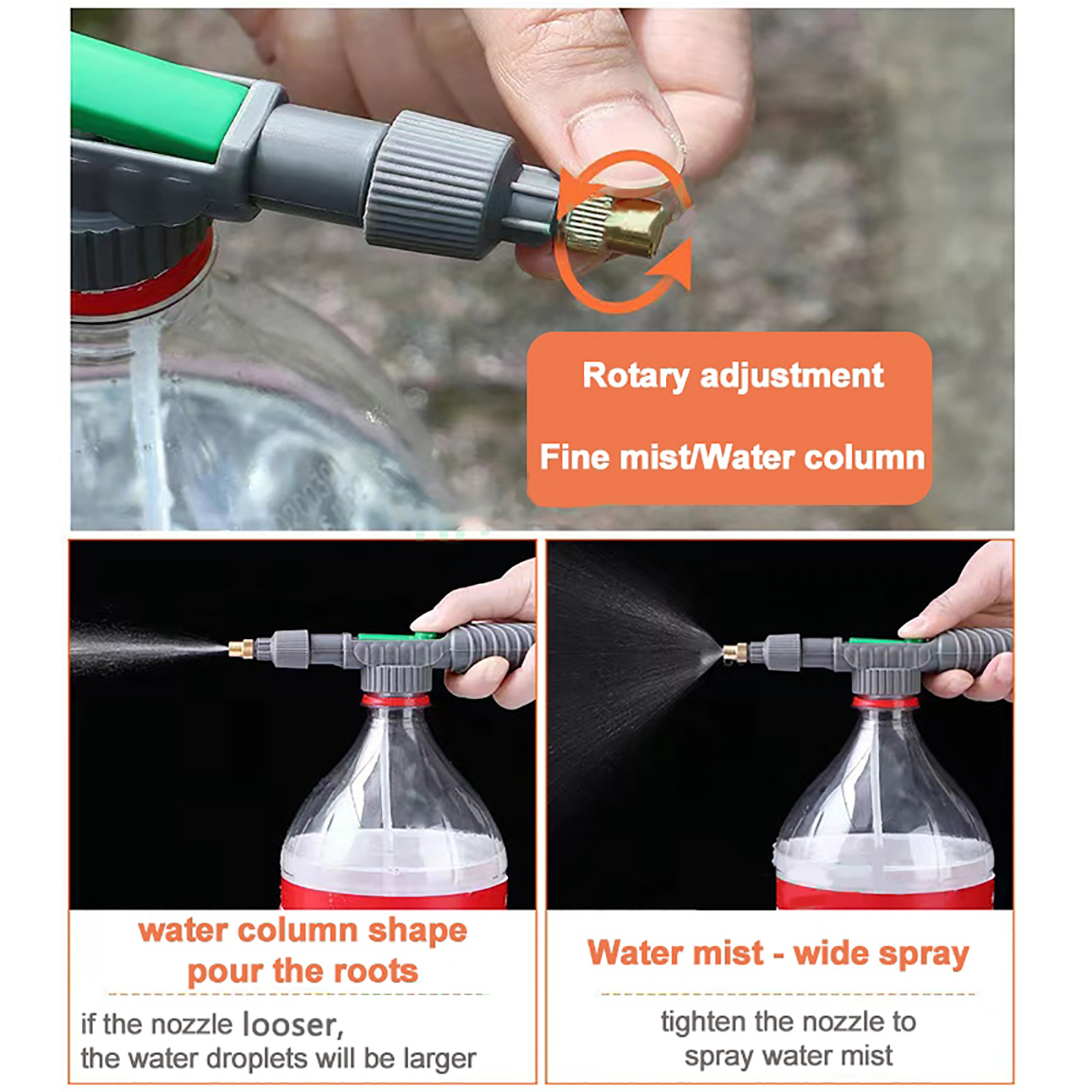 Rotary adjustment

Fine mist/Water column

water column shape
pour the roots

if the nozzle looser,
the water droplets will be larger

Water mist - wide spray

tighten the nozzle to
spray water mist