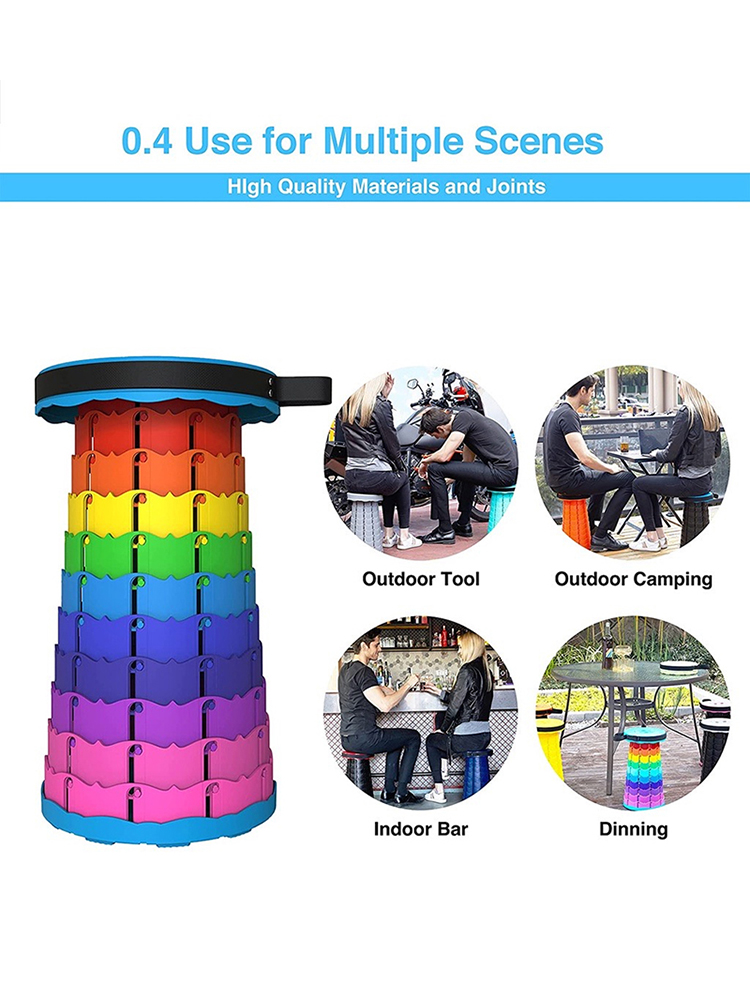 0.4 Use for Multiple Scenes

HIgh Quality Materials and Joints

Outdoor Tool

Outdoor Camping

Indoor Bar

Dinning