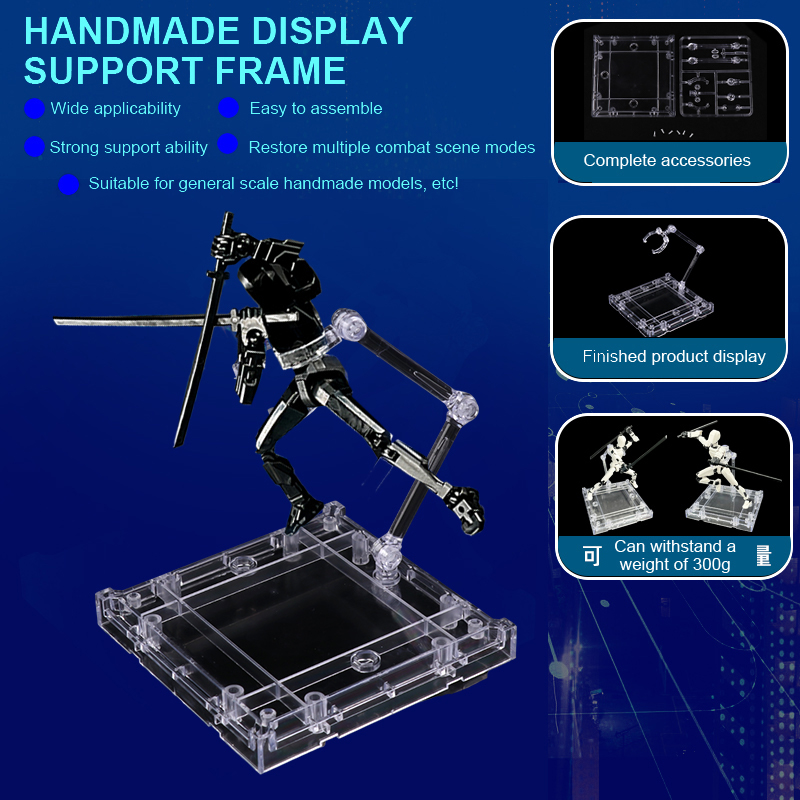 HANDMADE DISPLAY SUPPORT FRAME

Wide applicability

Easy to assemble

Strong support ability

Restore multiple combat scene modes

Suitable for general scale handmade models, etc!

Complete accessories

Finished product display

可 Can withstand a weight of 300g 量