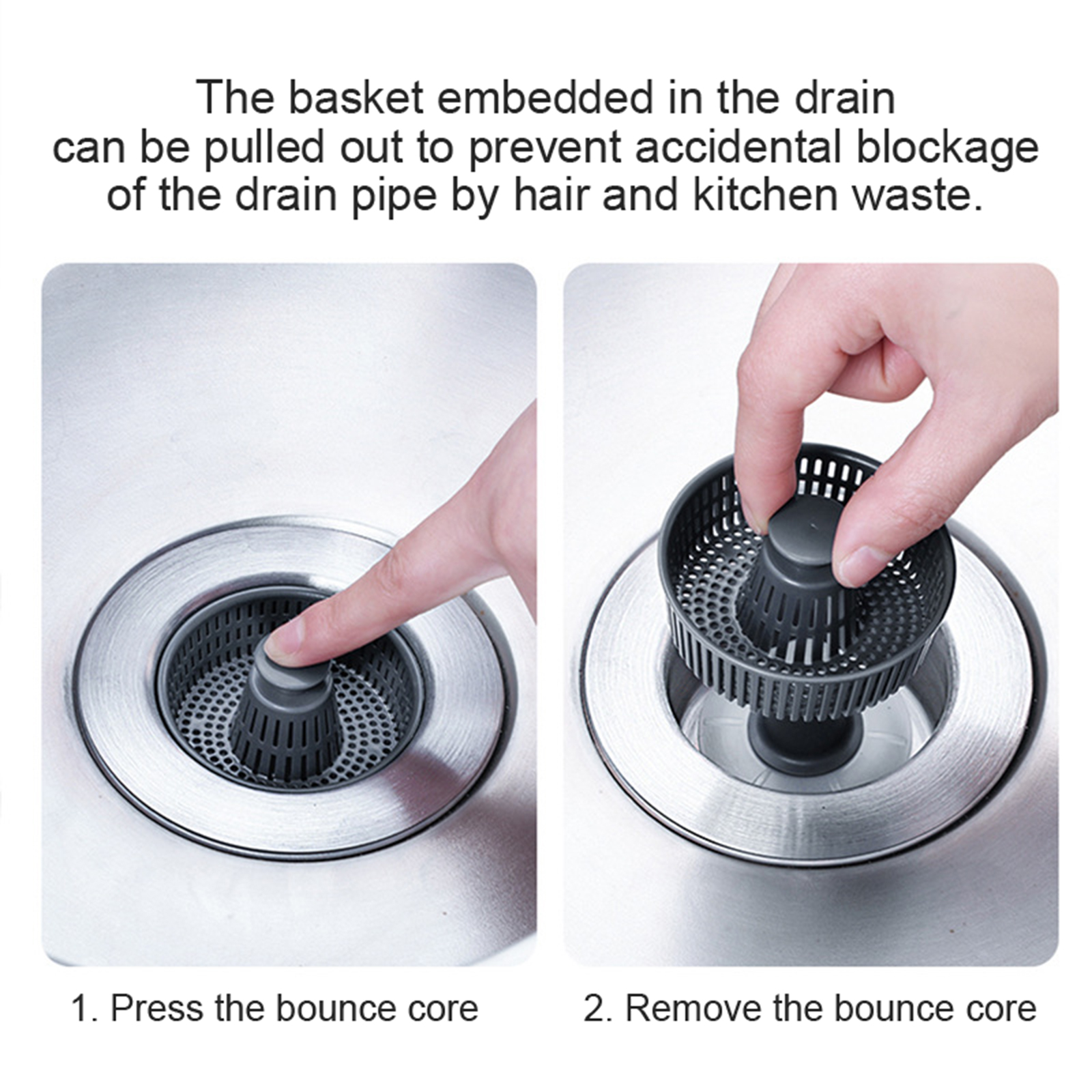 The basket embedded in the drain can be pulled out to prevent accidental blockage of the drain pipe by hair and kitchen waste.

1. Press the bounce core

2. Remove the bounce core