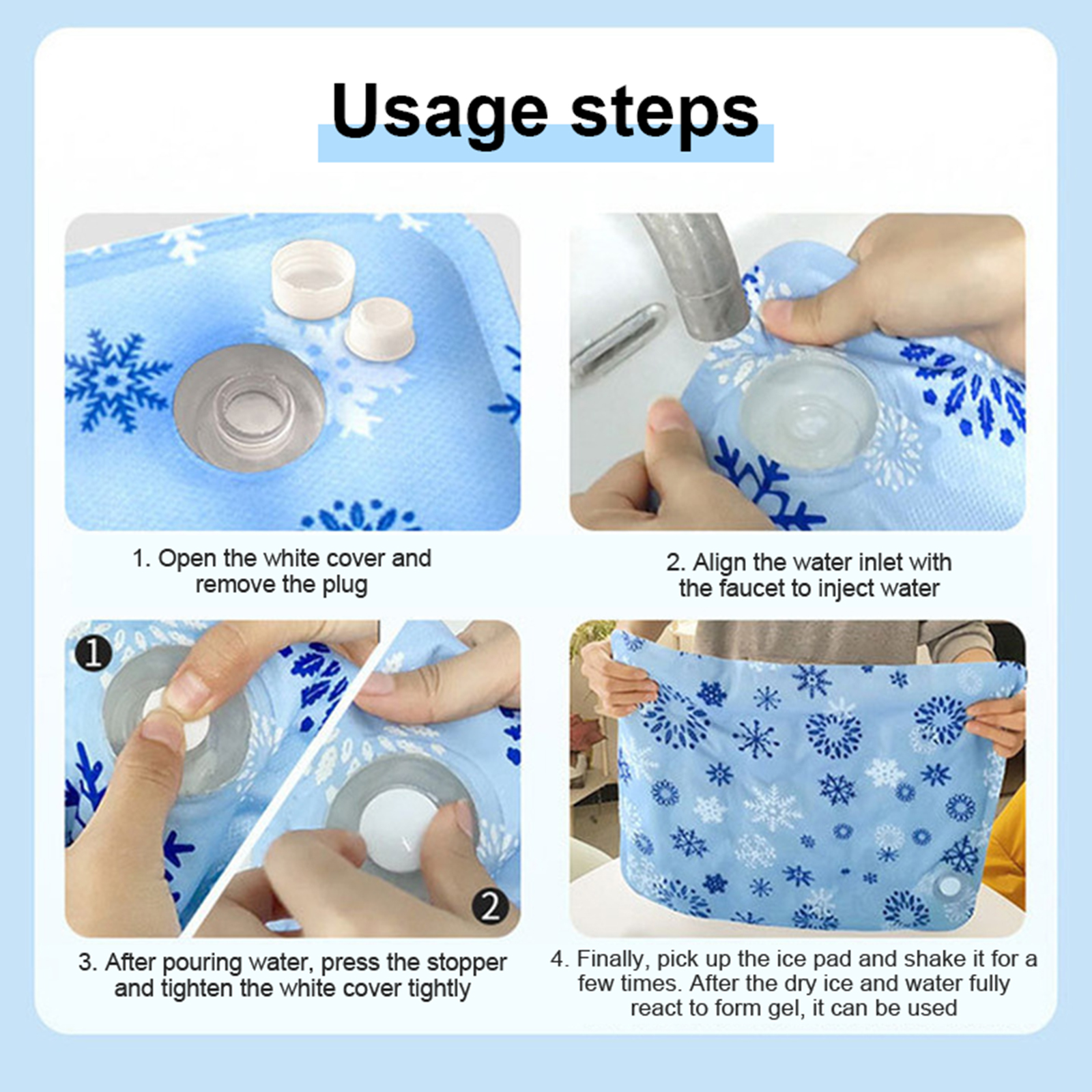 Usage steps

1. Open the white cover and remove the plug

2. Align the water inlet with the faucet to inject water

1

2

3. After pouring water, press the stopper and tighten the white cover tightly

4. Finally, pick up the ice pad and shake it for a few times. After the dry ice and water fully react to form gel, it can be used