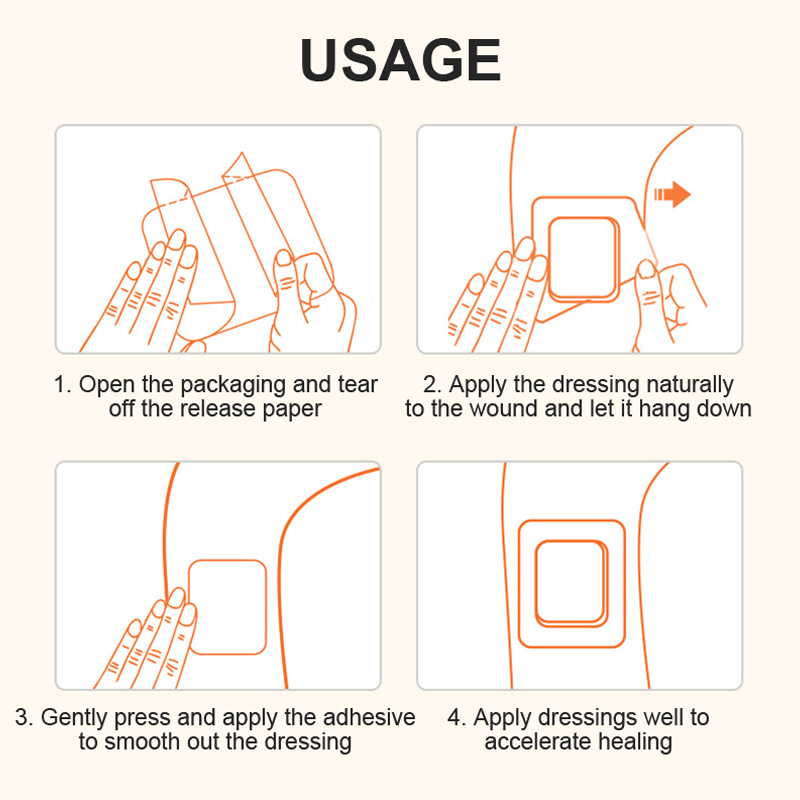 USAGE

1. Open the packaging and tear off the release paper

2. Apply the dressing naturally to the wound and let it hang down

3. Gently press and apply the adhesive to smooth out the dressing

4. Apply dressings well to accelerate healing