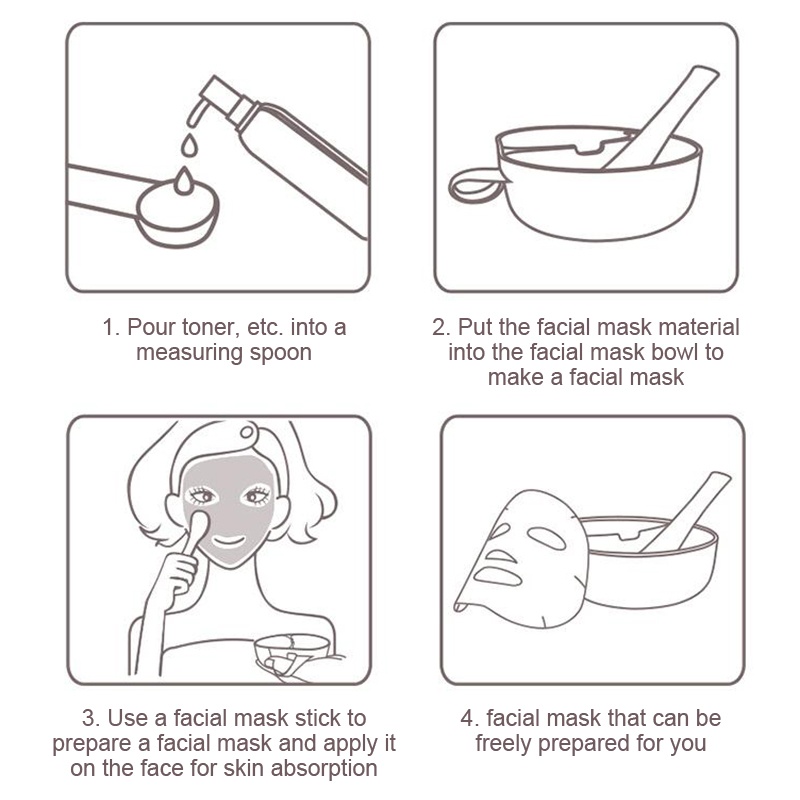 1. Pour toner, etc. into a measuring spoon

2. Put the facial mask material into the facial mask bowl to make a facial mask

3. Use a facial mask stick to prepare a facial mask and apply it on the face for skin absorption

4. facial mask that can be freely prepared for you