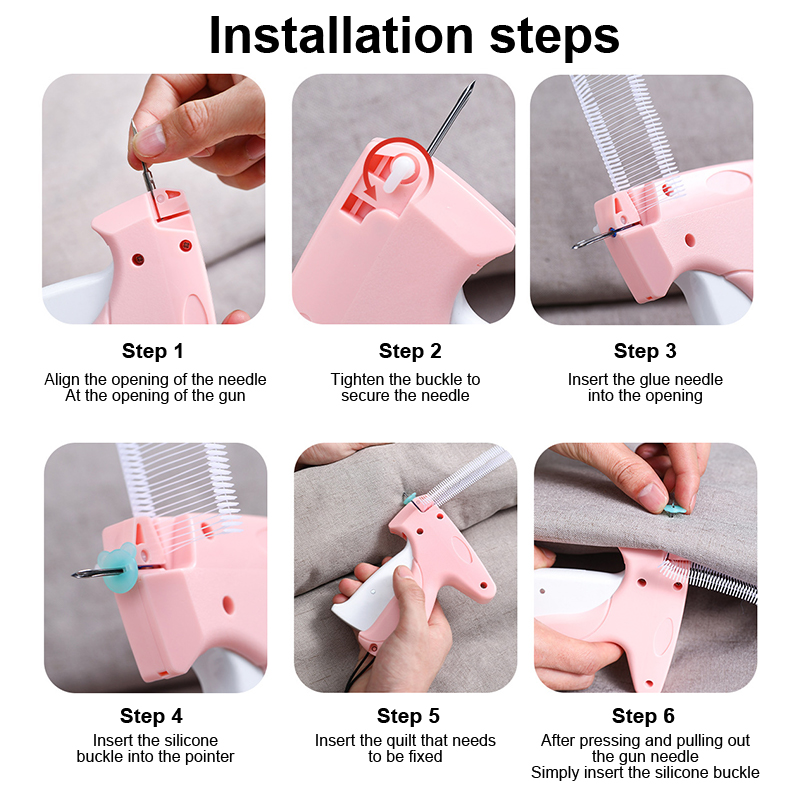 Installation steps

Step 1
Align the opening of the needle At the opening of the gun

Step 2
Tighten the buckle to secure the needle

Step 3
Insert the glue needle into the opening

Step 4
Insert the silicone buckle into the pointer

Step 5
Insert the quilt that needs to be fixed

Step 6
After pressing and pulling out the gun needle
Simply insert the silicone buckle