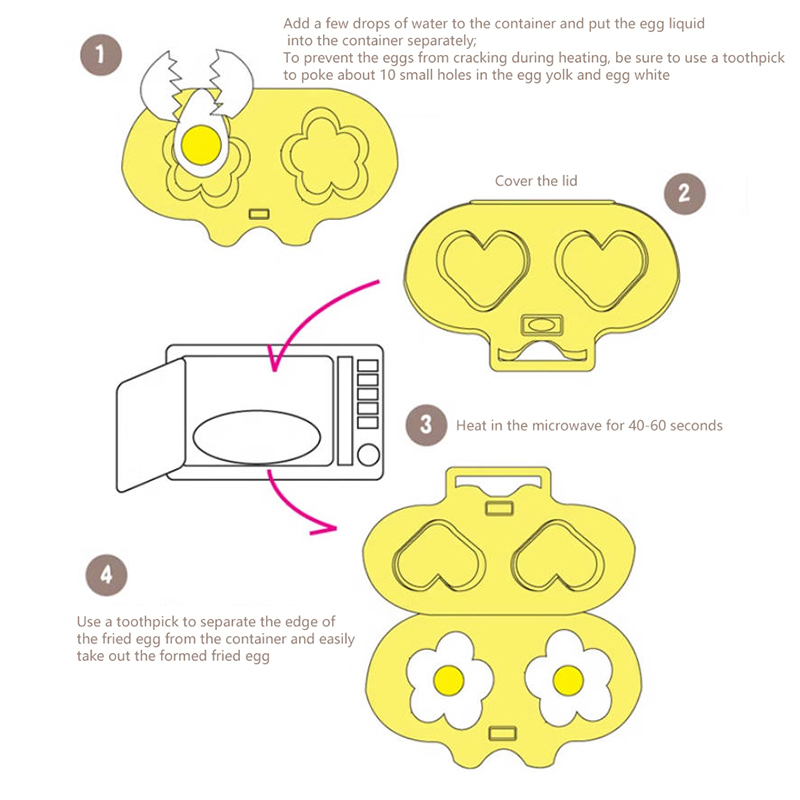 1

Add a few drops of water to the container and put the egg liquid into the container separately;
To prevent the eggs from cracking during heating, be sure to use a toothpick to poke about 10 small holes in the egg yolk and egg white

Cover the lid

2

3

Heat in the microwave for 40-60 seconds

4

Use a toothpick to separate the edge of the fried egg from the container and easily take out the formed fried egg