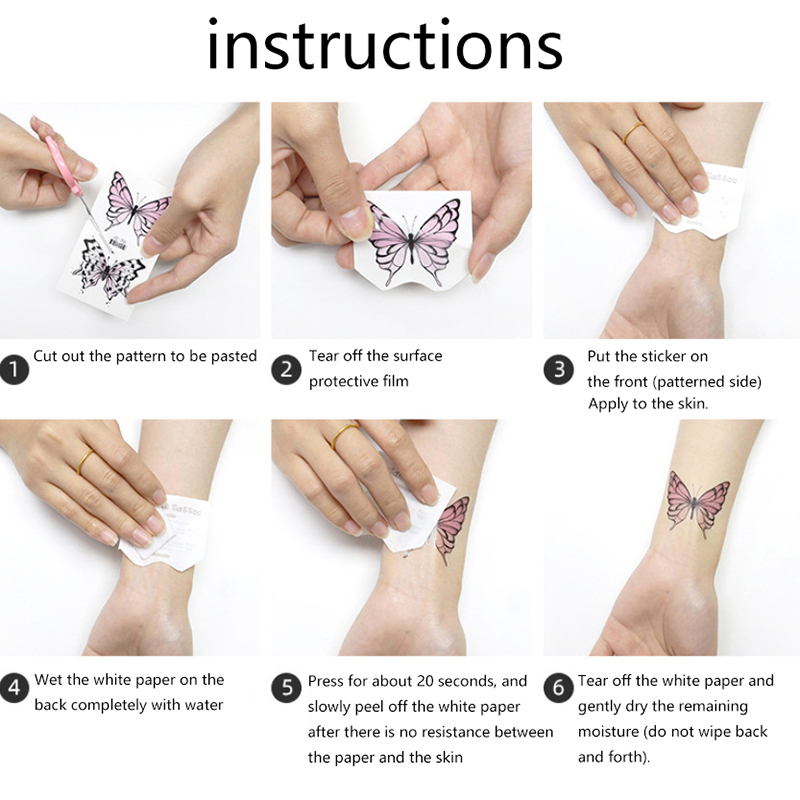 instructions

1 Cut out the pattern to be pasted

2 Tear off the surface protective film

3 Put the sticker on the front (patterned side) Apply to the skin.

4 Wet the white paper on the back completely with water

5 Press for about 20 seconds, and slowly peel off the white paper after there is no resistance between the paper and the skin

6 Tear off the white paper and gently dry the remaining moisture (do not wipe back and forth).