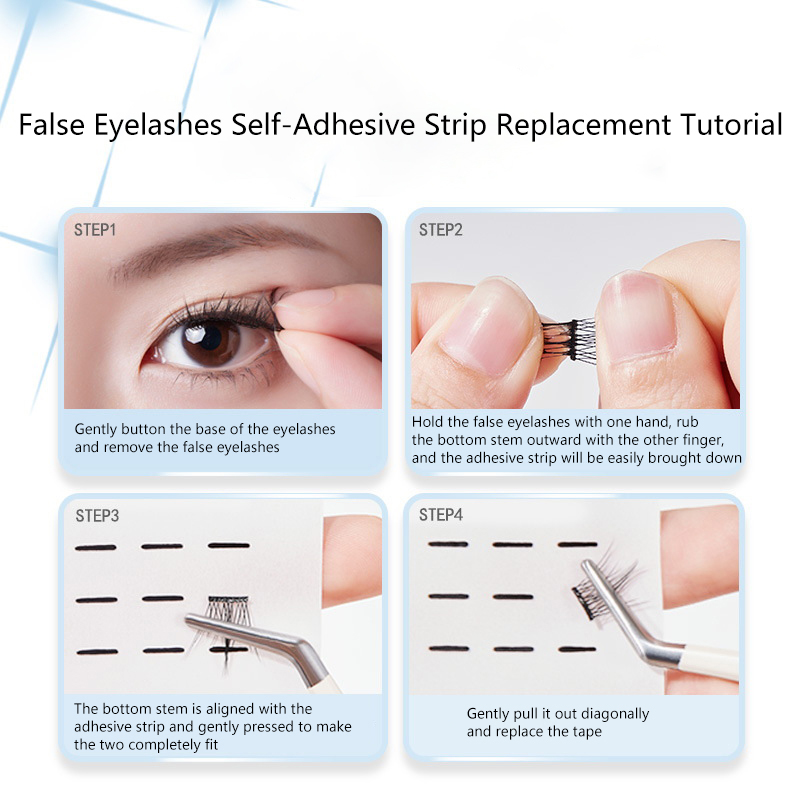 False Eyelashes Self-Adhesive Strip Replacement Tutorial

STEP1

Gently button the base of the eyelashes and remove the false eyelashes

STEP2

Hold the false eyelashes with one hand, rub the bottom stem outward with the other finger, and the adhesive strip will be easily brought down

STEP3

The bottom stem is aligned with the adhesive strip and gently pressed to make the two completely fit

STEP4

Gently pull it out diagonally and replace the tape