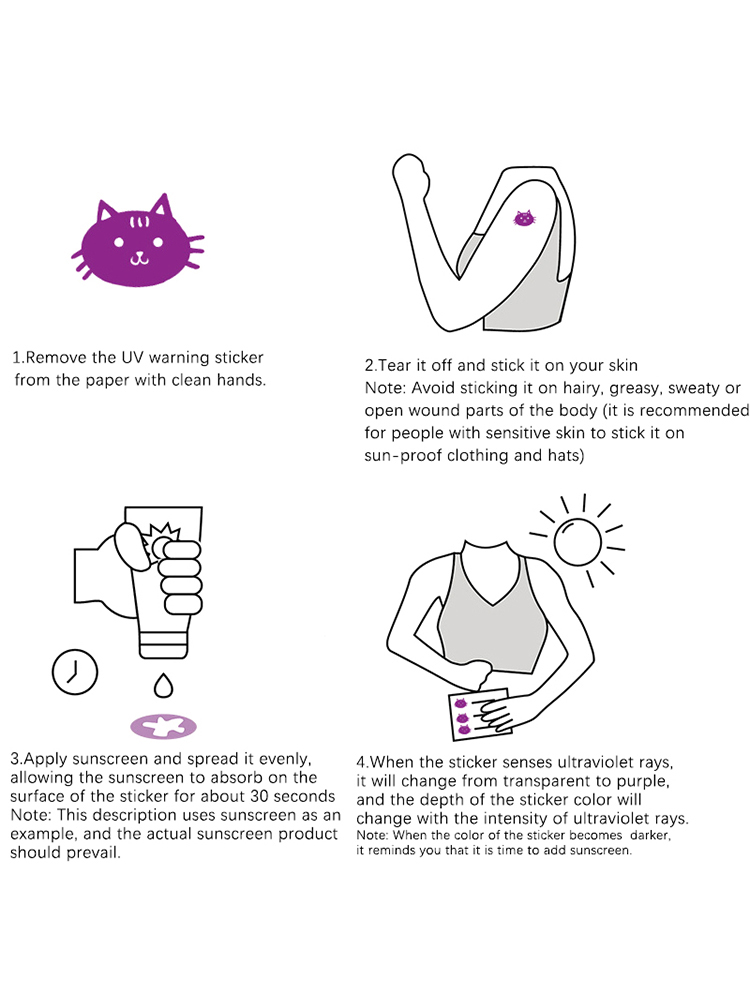 1.Remove the UV warning sticker from the paper with clean hands.

2.Tear it off and stick it on your skin
Note: Avoid sticking it on hairy, greasy, sweaty or open wound parts of the body (it is recommended for people with sensitive skin to stick it on sun-proof clothing and hats)

3.Apply sunscreen and spread it evenly, allowing the sunscreen to absorb on the surface of the sticker for about 30 seconds
Note: This description uses sunscreen as an example, and the actual sunscreen product should prevail.

4.When the sticker senses ultraviolet rays, it will change from transparent to purple, and the depth of the sticker color will change with the intensity of ultraviolet rays.
Note: When the color of the sticker becomes darker, it reminds you that it is time to add sunscreen.