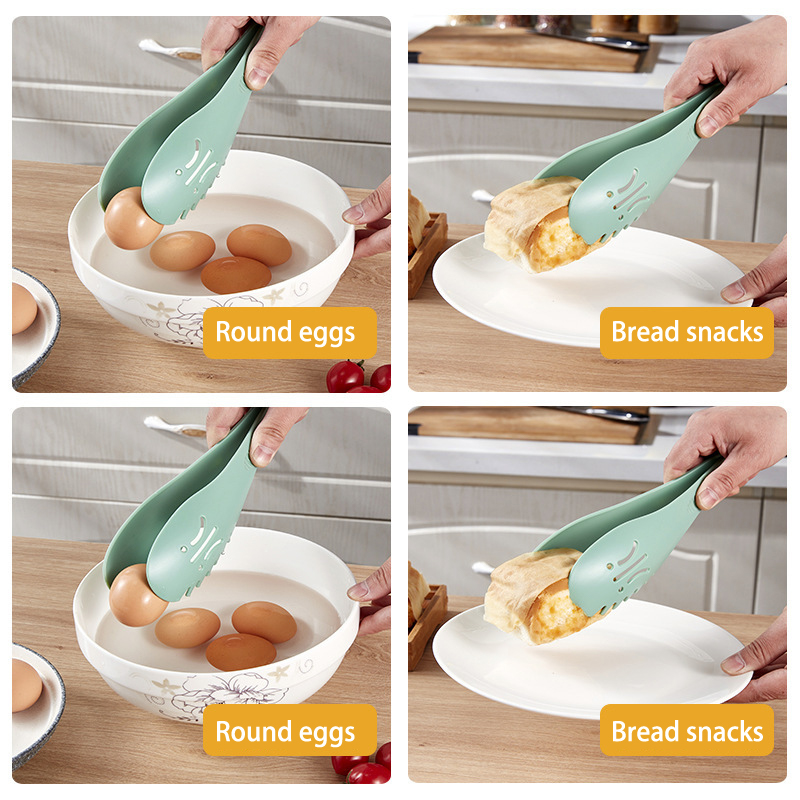 Round eggs

Bread snacks

Round eggs

Bread snacks