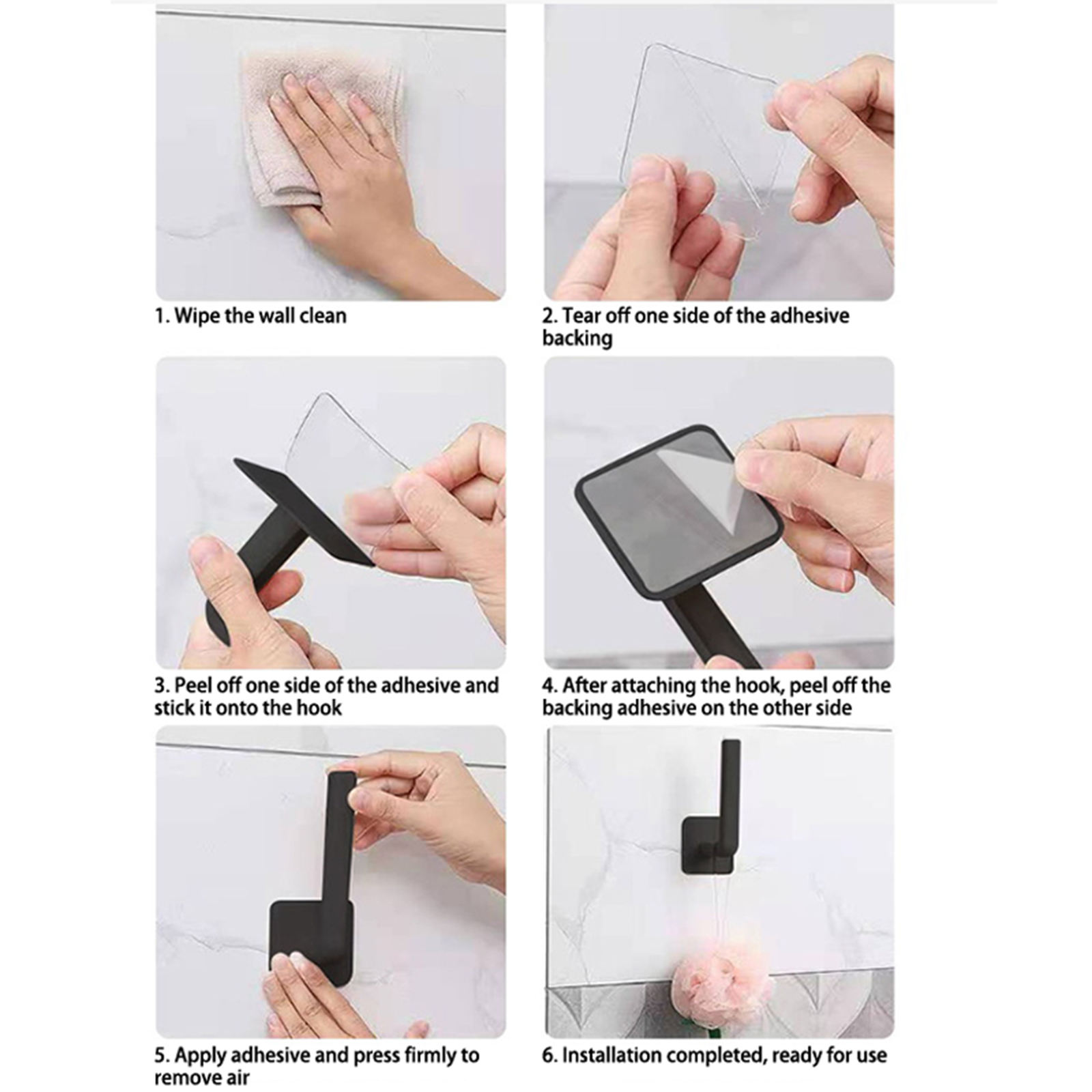 1. Wipe the wall clean

2. Tear off one side of the adhesive backing

3. Peel off one side of the adhesive and stick it onto the hook

4. After attaching the hook, peel off the backing adhesive on the other side

5. Apply adhesive and press firmly to remove air

6. Installation completed, ready for use