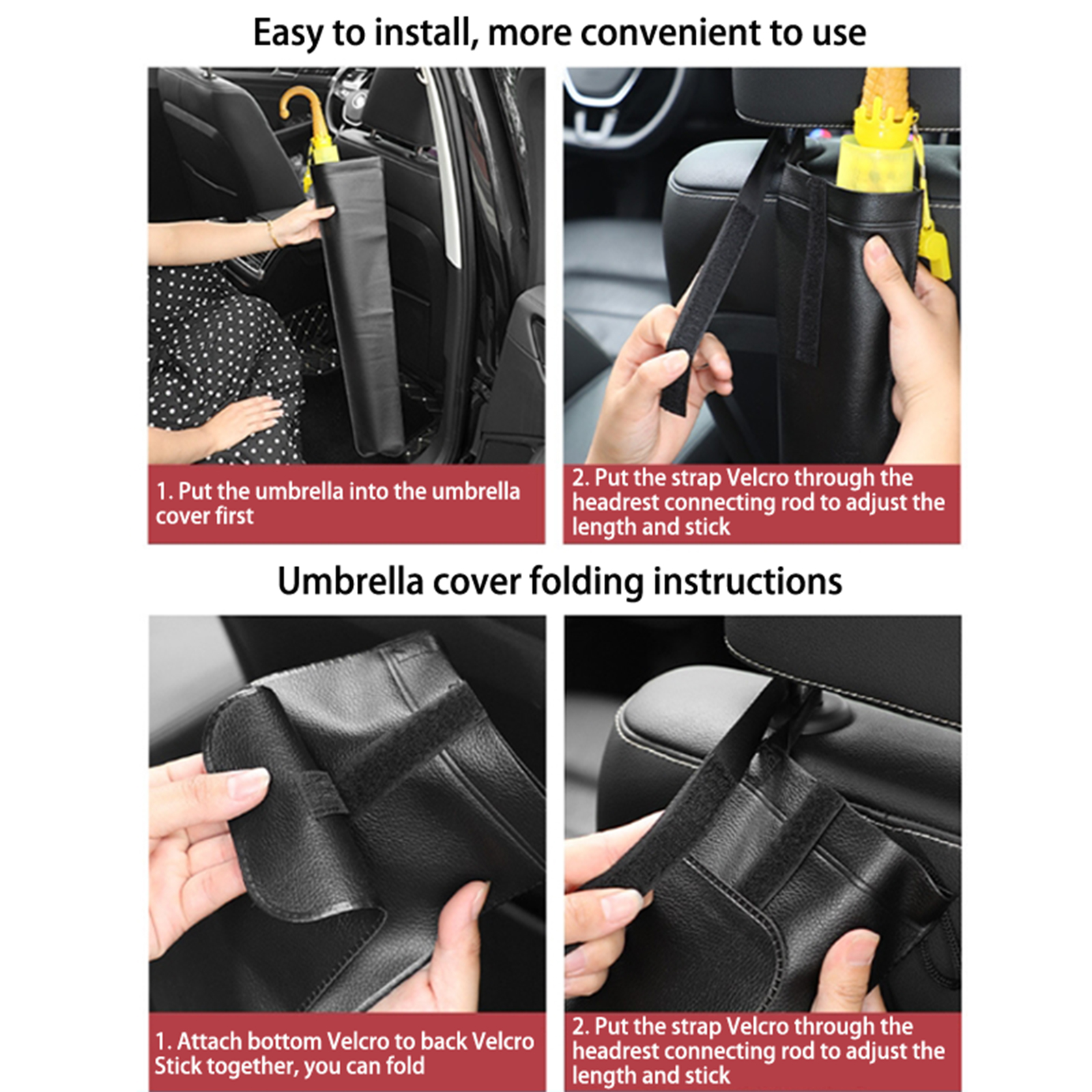 Easy to install, more convenient to use

1. Put the umbrella into the umbrella cover first

2. Put the strap Velcro through the headrest connecting rod to adjust the length and stick

Umbrella cover folding instructions

1. Attach bottom Velcro to back Velcro Stick together, you can fold

2. Put the strap Velcro through the headrest connecting rod to adjust the length and stick