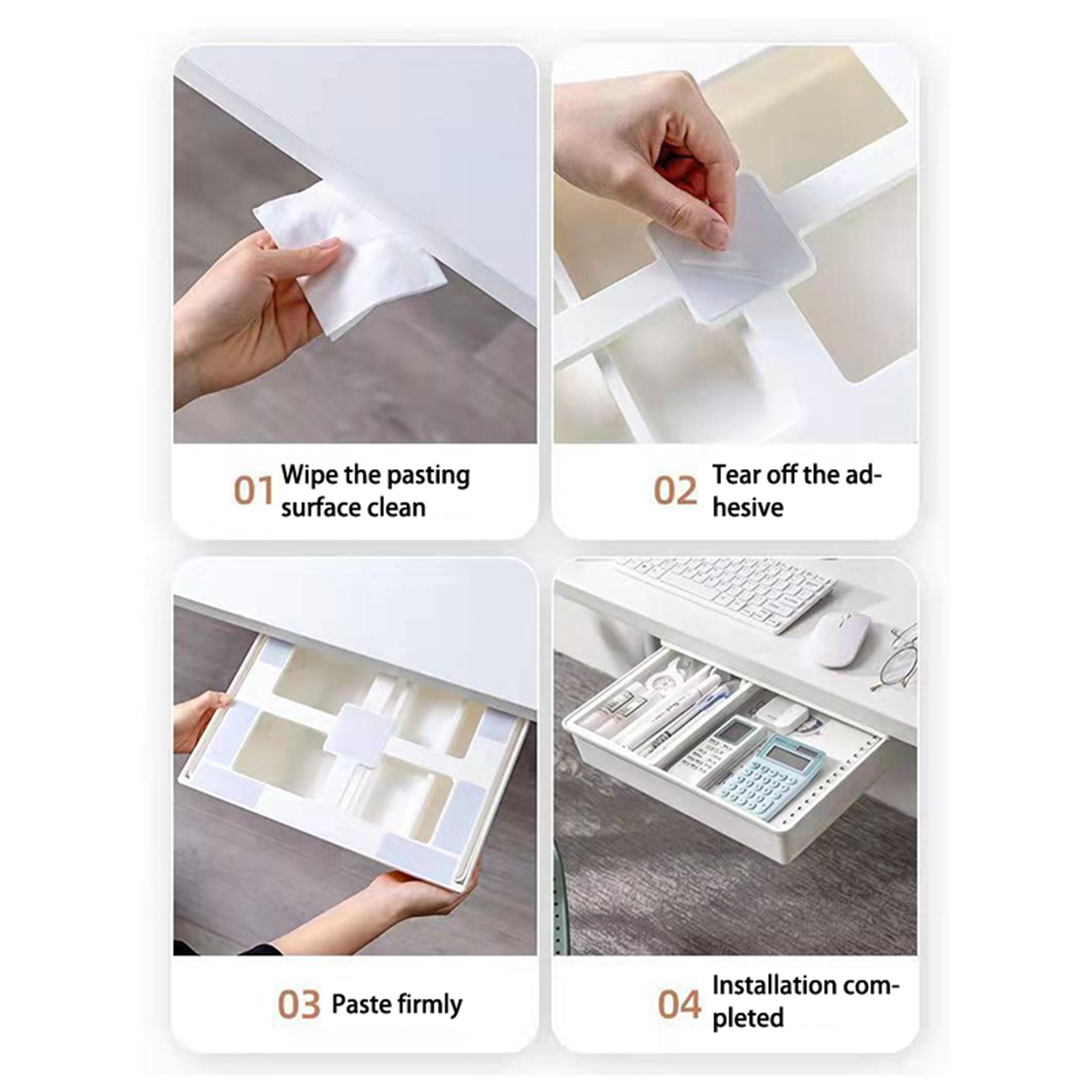 01 Wipe the pasting surface clean

02 Tear off the adhesive

03 Paste firmly

04 Installation completed