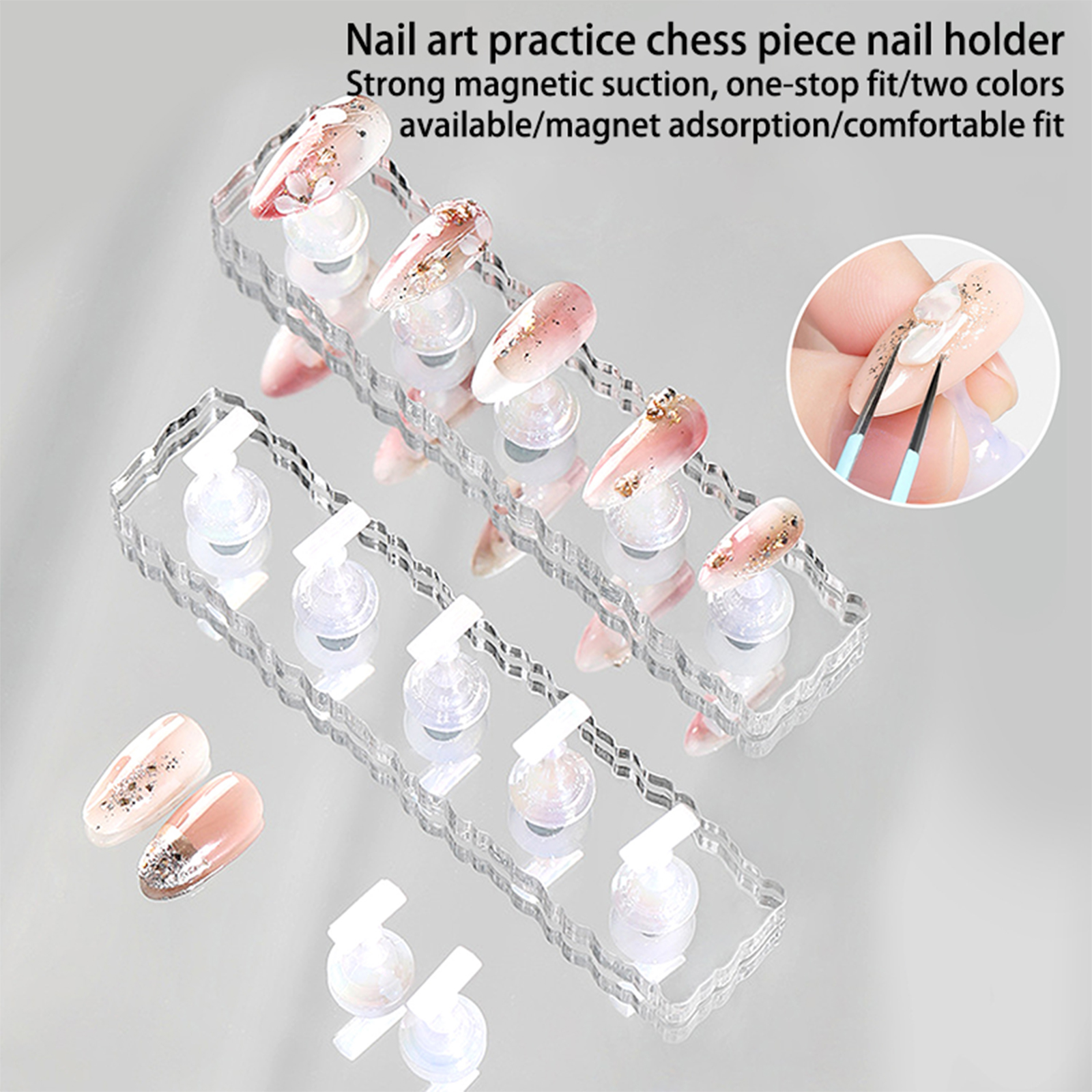 Nail art practice chess piece nail holder
Strong magnetic suction, one-stop fit/two colors available/magnet adsorption/comfortable fit