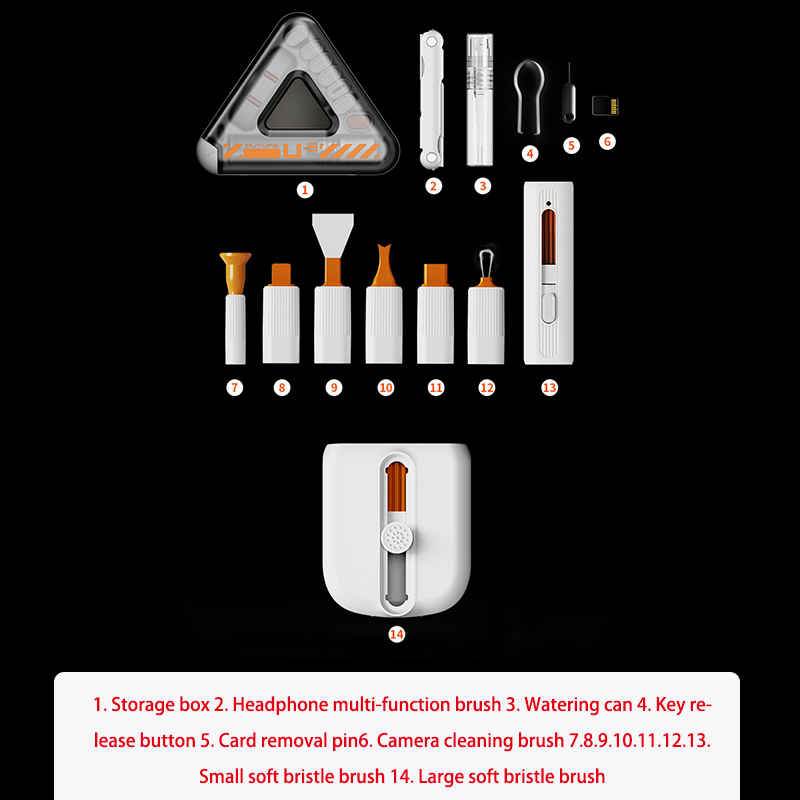 FUTURE U-3

1

2

3

4

5

6

7

8

9

10

11

12

13

14

1. Storage box 2. Headphone multi-function brush 3. Watering can 4. Key release button 5. Card removal pin6. Camera cleaning brush 7.8.9.10.11.12.13. Small soft bristle brush 14. Large soft bristle brush