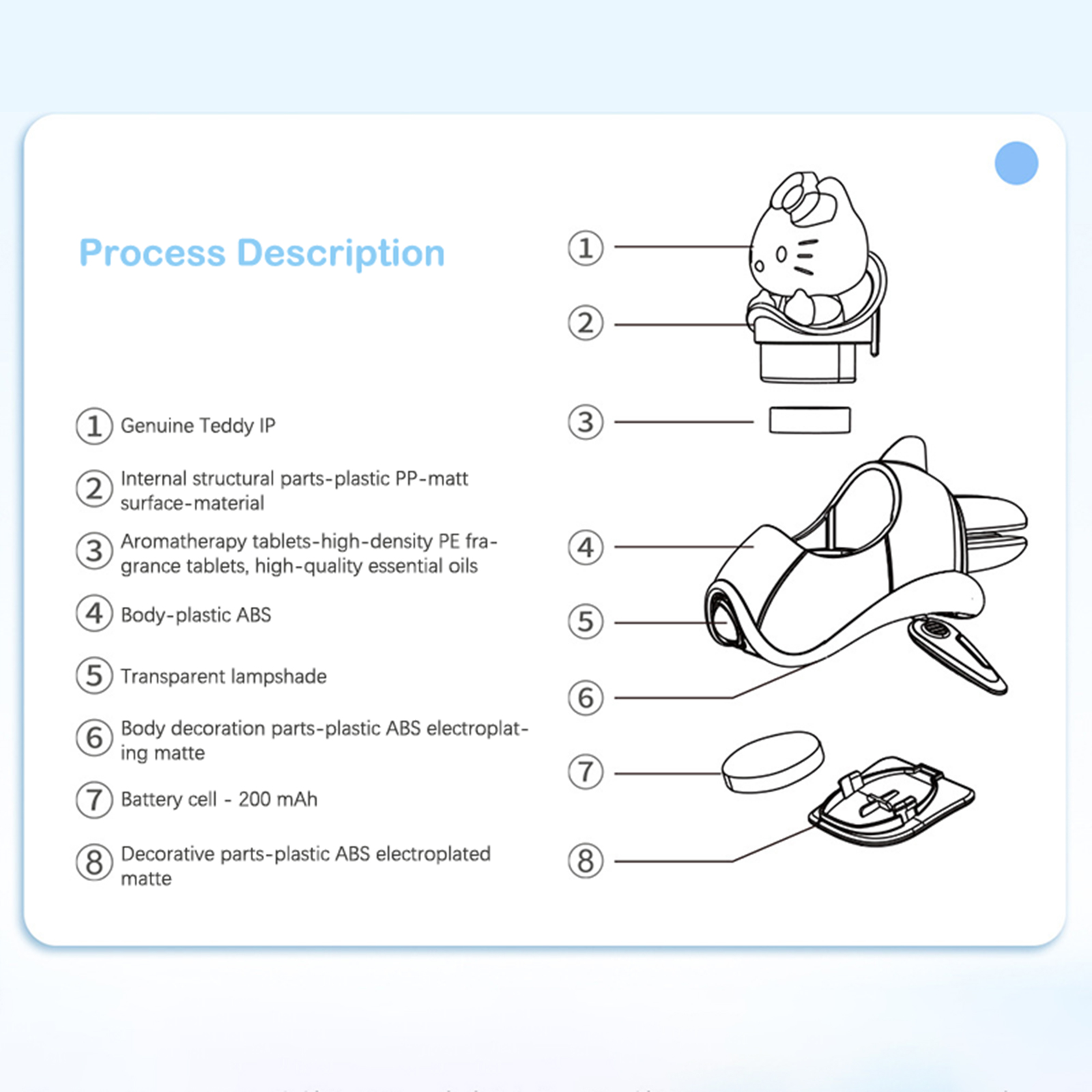 Process Description

1 Genuine Teddy IP

2 Internal structural parts-plastic PP-matt surface-material

3 Aromatherapy tablets-high-density PE fragrance tablets, high-quality essential oils

4 Body-plastic ABS

5 Transparent lampshade

6 Body decoration parts-plastic ABS electroplating matte

7 Battery cell - 200 mAh

8 Decorative parts-plastic ABS electroplated matte

1
2
3
4
5
6
7
8