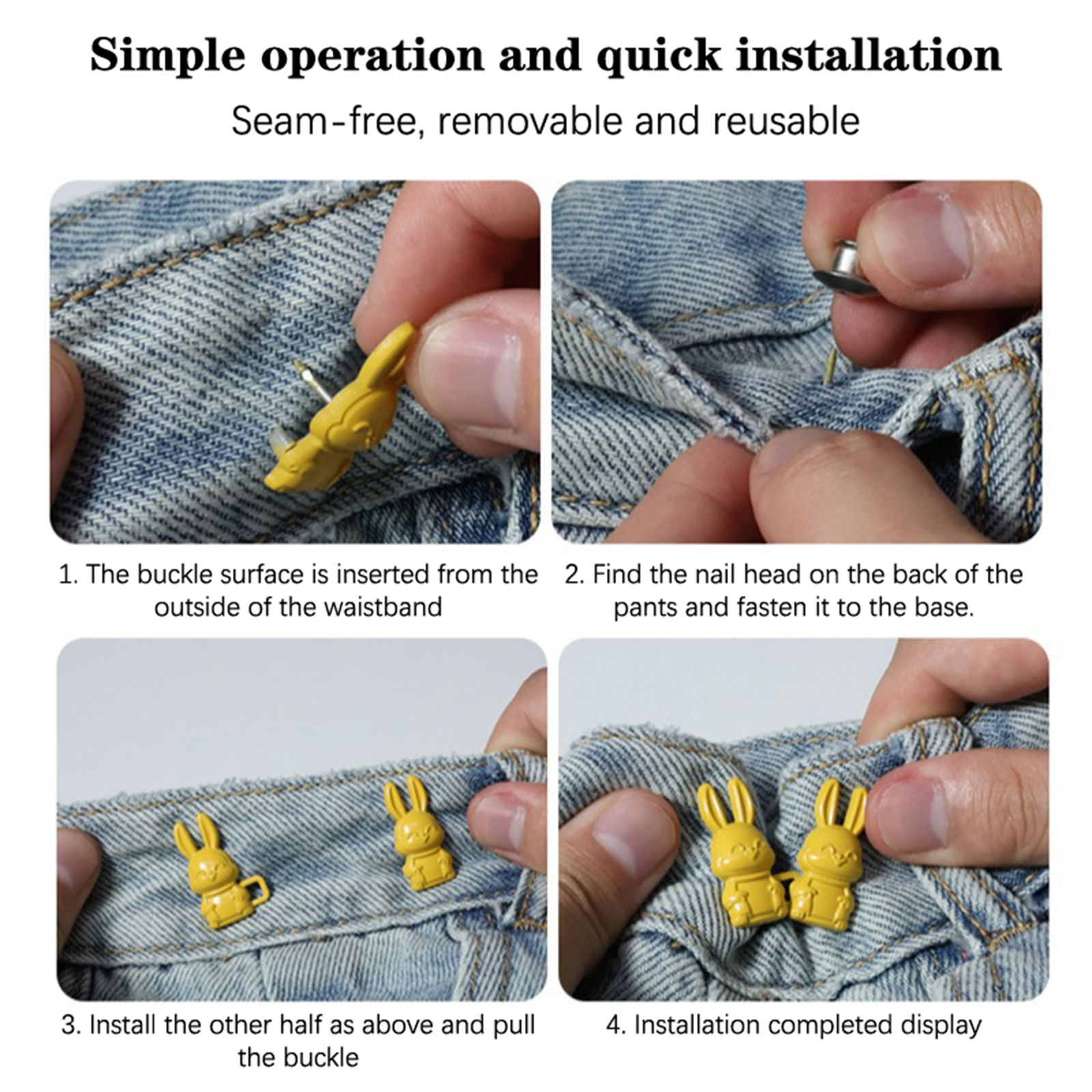 Simple operation and quick installation

Seam-free, removable and reusable

1. The buckle surface is inserted from the outside of the waistband

2. Find the nail head on the back of the pants and fasten it to the base.

3. Install the other half as above and pull the buckle

4. Installation completed display