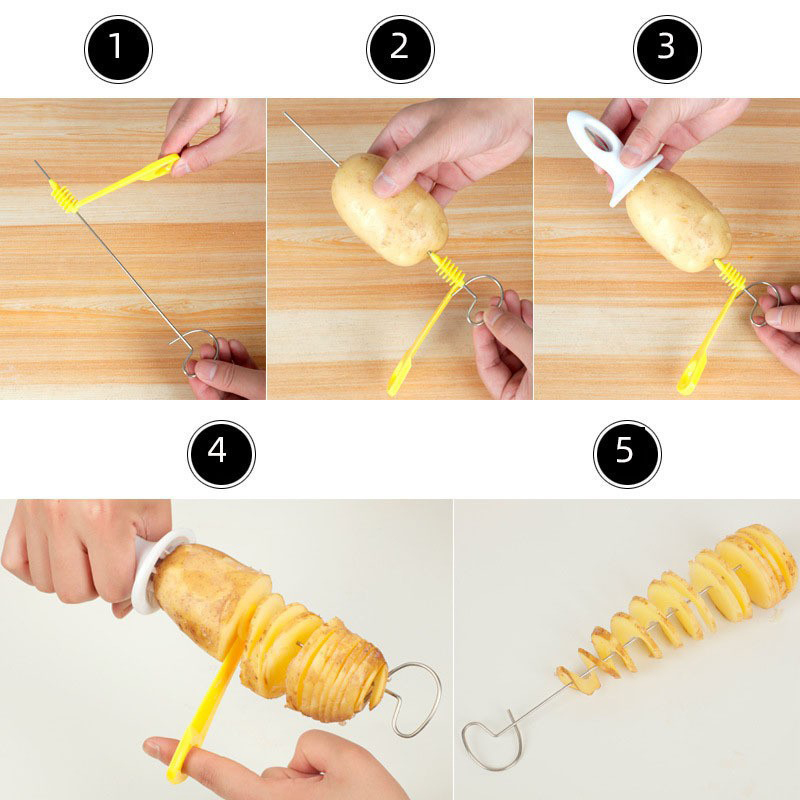 1

2

3

4

5